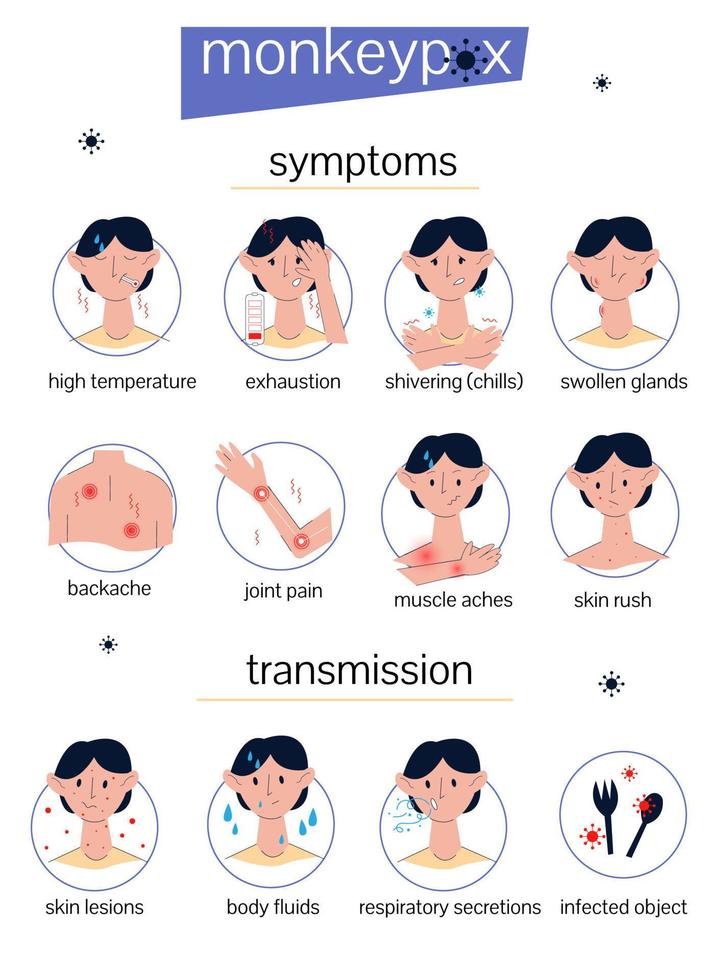 monkeypox

symptoms

high temperature
exhaustion
shivering (chills)
swollen glands

backache
joint pain
muscle aches
skin rush

transmission

skin lesions
body fluids
respiratory secretions
infected object