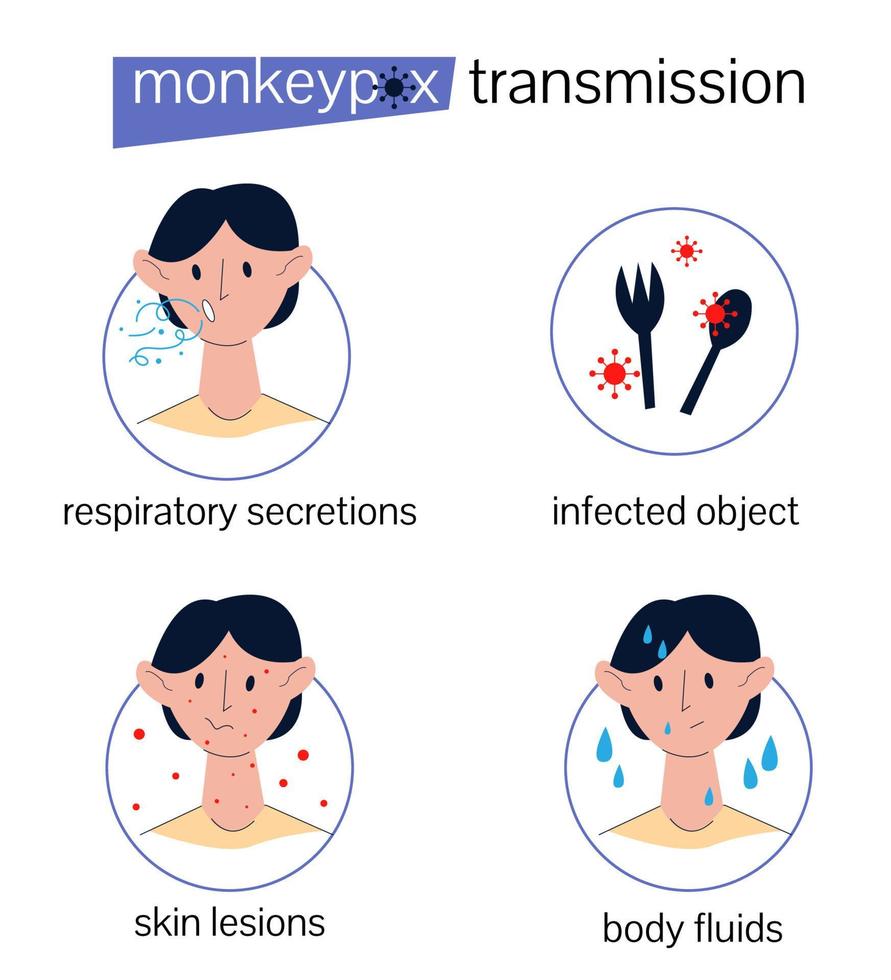 monkeypox transmission

respiratory secretions

infected object

skin lesions

body fluids