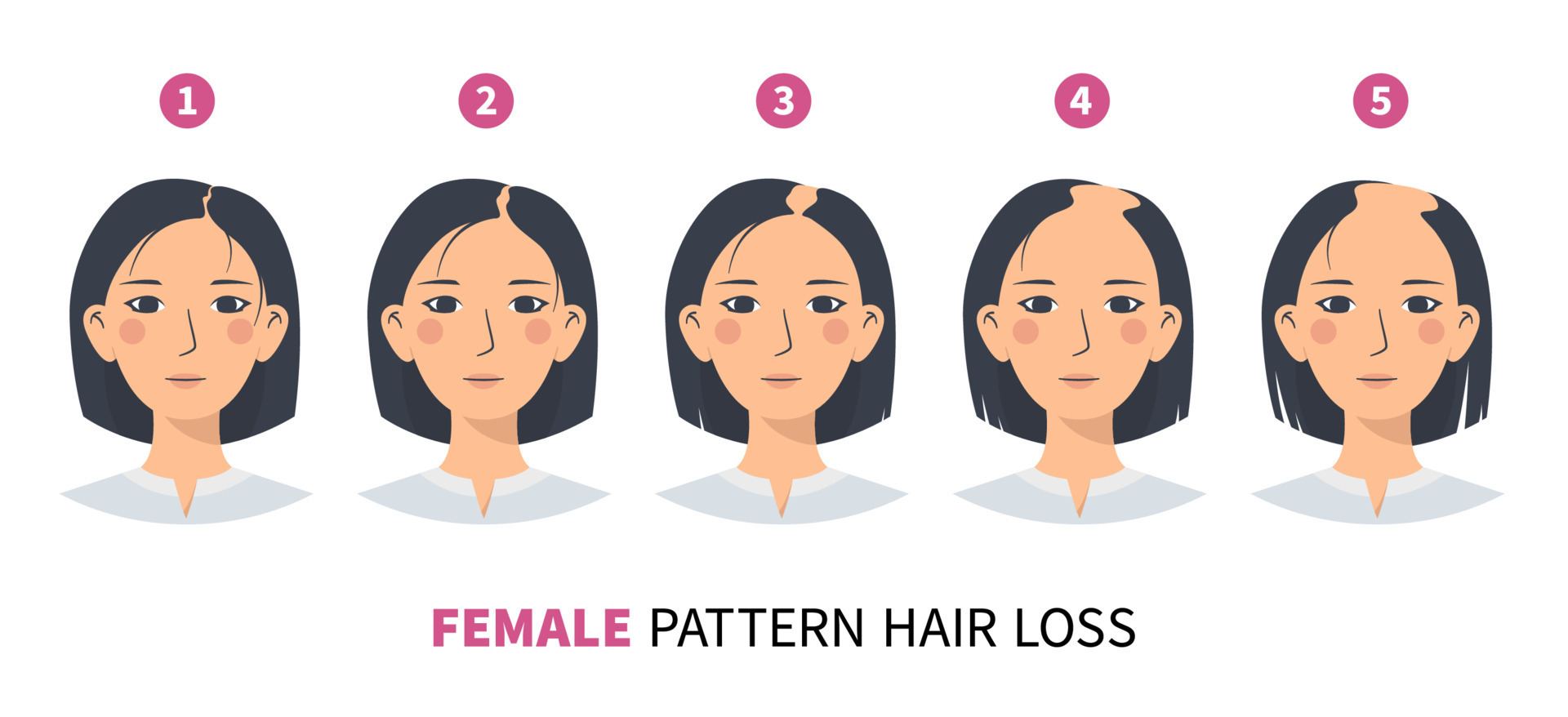 1 2 3 4 5

FEMALE PATTERN HAIR LOSS