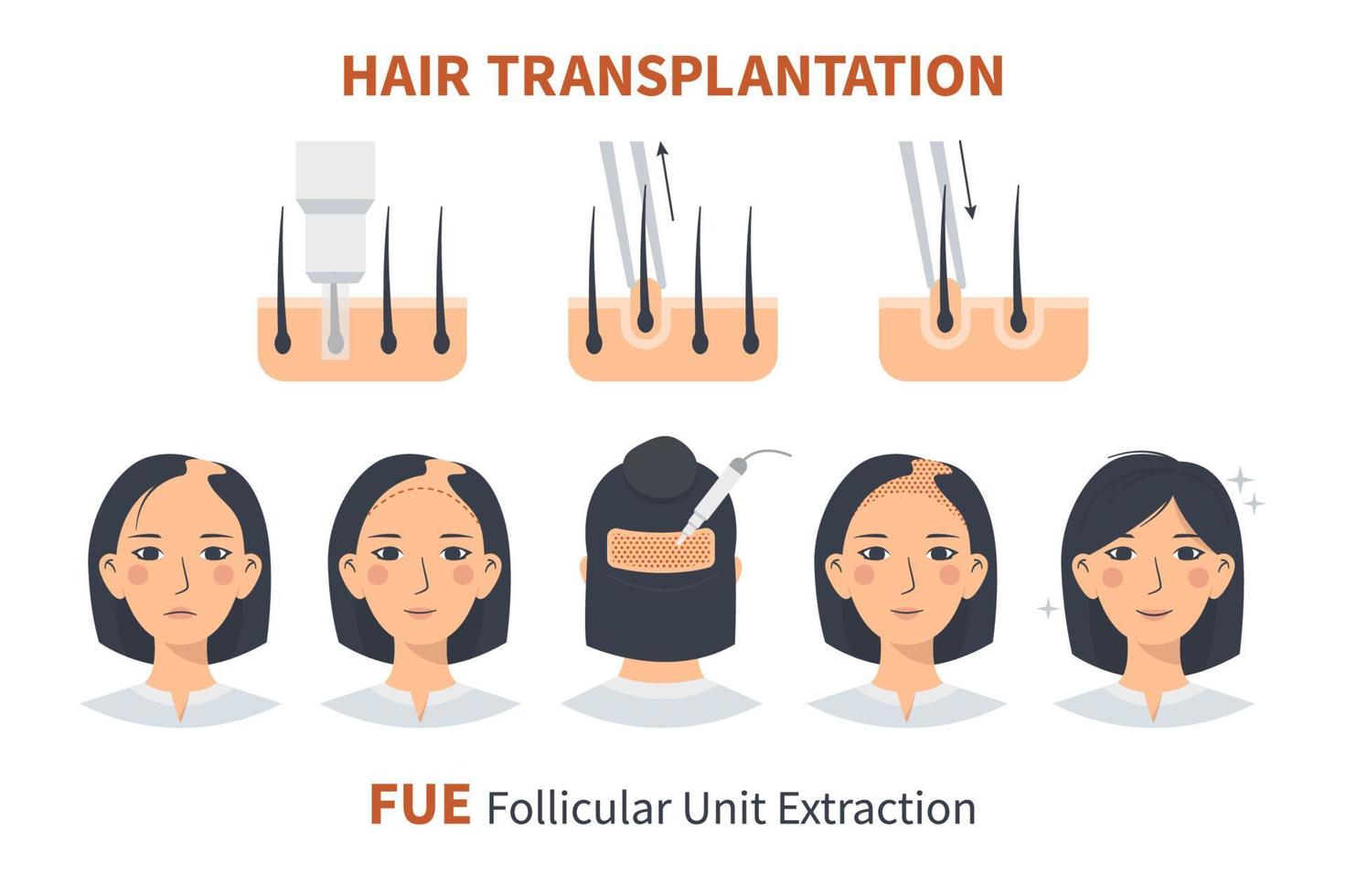 HAIR TRANSPLANTATION

FUE Follicular Unit Extraction