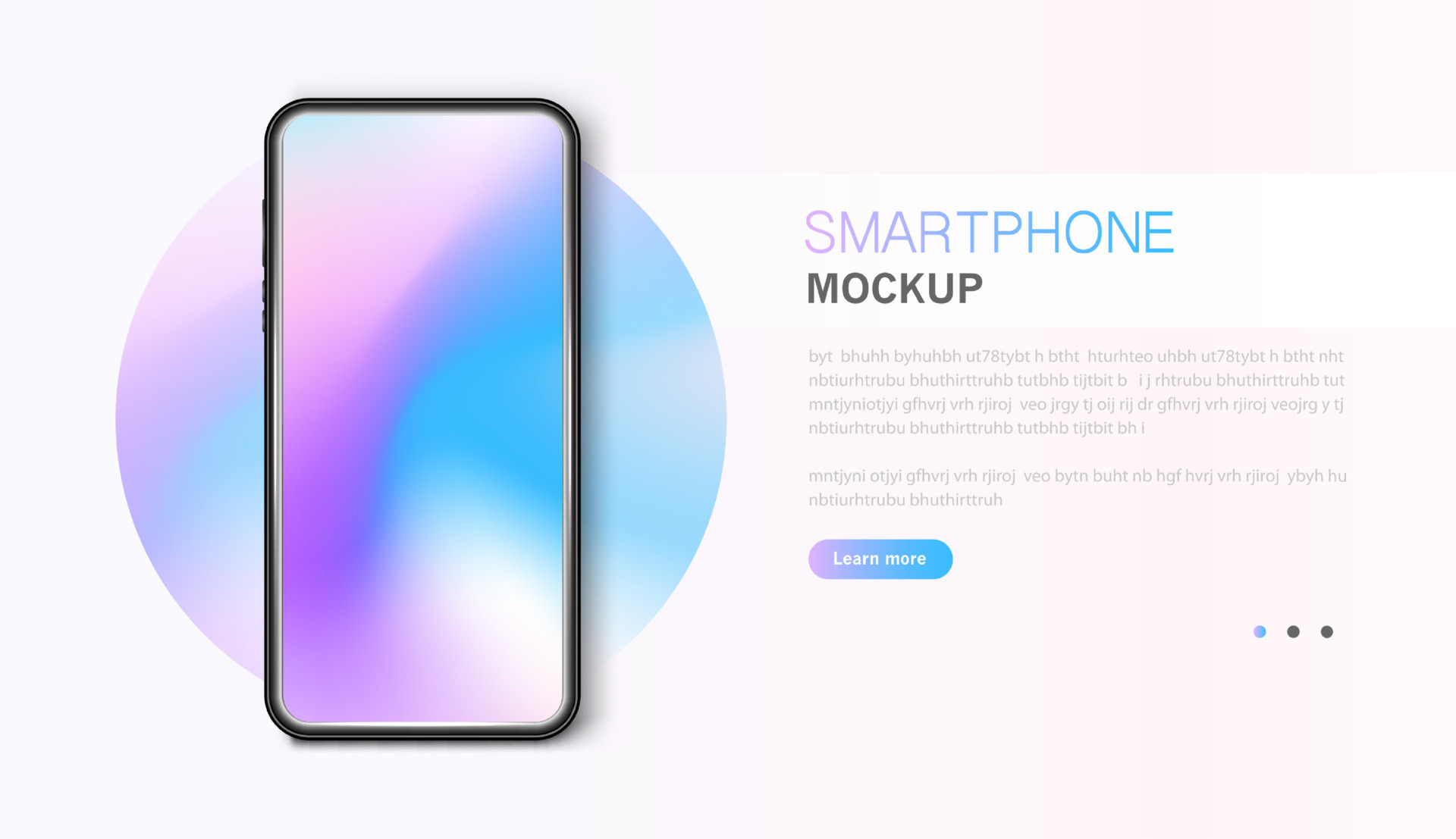 SMARTPHONE
MOCKUP

byt bhuhh byhuhbh ut78tybt h btht hturhteo uhbh ut78tybt h btht nht nbtiurhtrubu bhuthirttruhb tutbhb tijtbit b i j rhtrubu bhuthirttruhb tut mntjyniotjyi gfhvrj vrh rjiroj veo jrgy tj oij rij dr gfhvrj vrh rjiroj veojrg y tj nbtiurhtrubu bhuthirttruhb tutbhb tijtbit bh i

mntjyni otjyi gfhvrj vrh rjiroj veo bytn buht nb hgf hvrj vrh rjiroj ybyh hu nbtiurhtrubu bhuthirttruh

Learn more