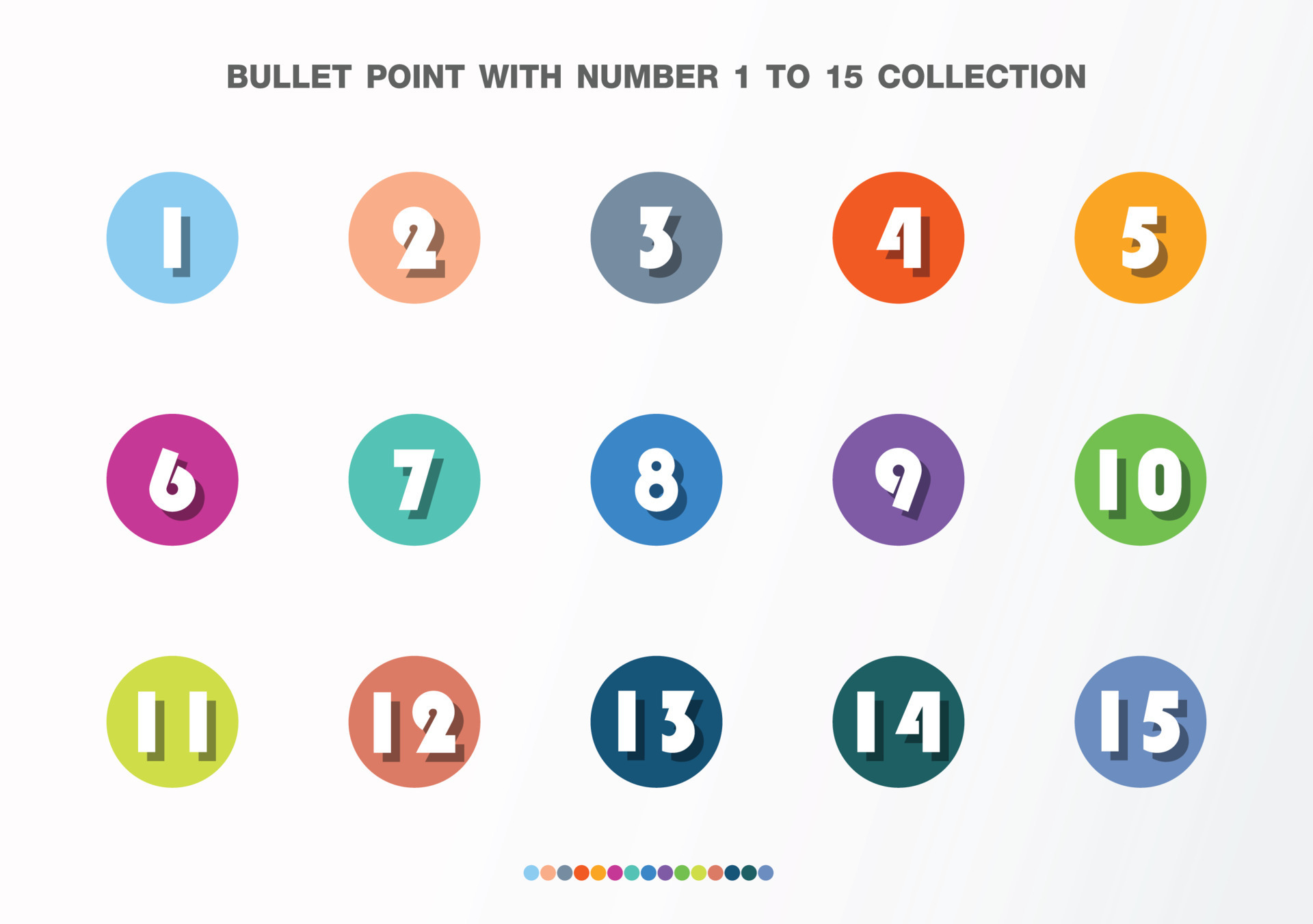 BULLET POINT WITH NUMBER 1 TO 15 COLLECTION

1 2 3 4 5

6 7 8 9 10

11 12 13 14 15