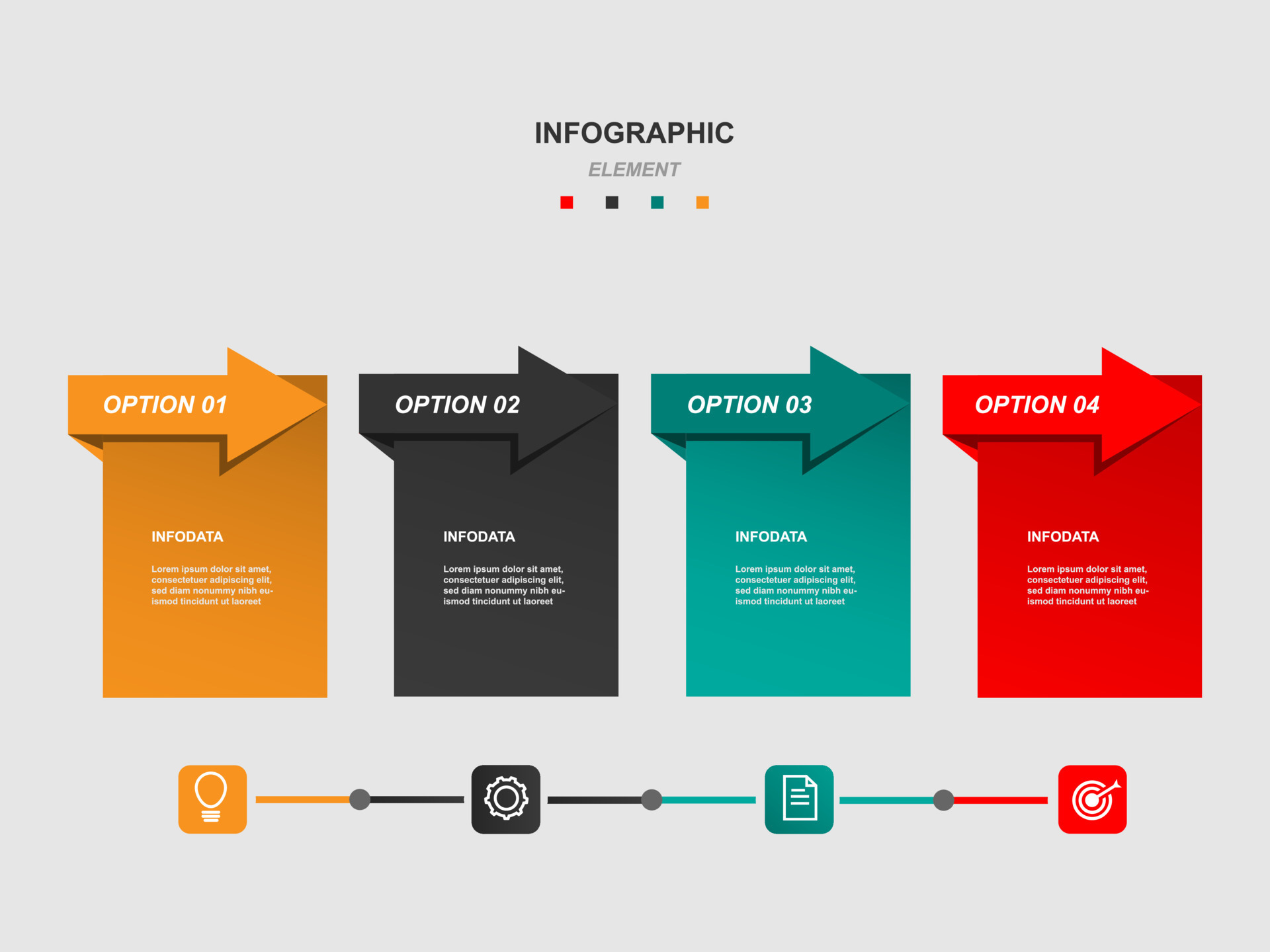 INFOGRAPHIC

ELEMENT

OPTION 01

INFODATA

Lorem ipsum dolor sit amet, consectetuer adipiscing elit, sed diam nonummy nibh euismod tincidunt ut laoreet

OPTION 02

INFODATA

Lorem ipsum dolor sit amet, consectetuer adipiscing elit, sed diam nonummy nibh euismod tincidunt ut laoreet

OPTION 03

INFODATA

Lorem ipsum dolor sit amet, consectetuer adipiscing elit, sed diam nonummy nibh euismod tincidunt ut laoreet

OPTION 04

INFODATA

Lorem ipsum dolor sit amet, consectetuer adipiscing elit, sed diam nonummy nibh euismod tincidunt ut laoreet