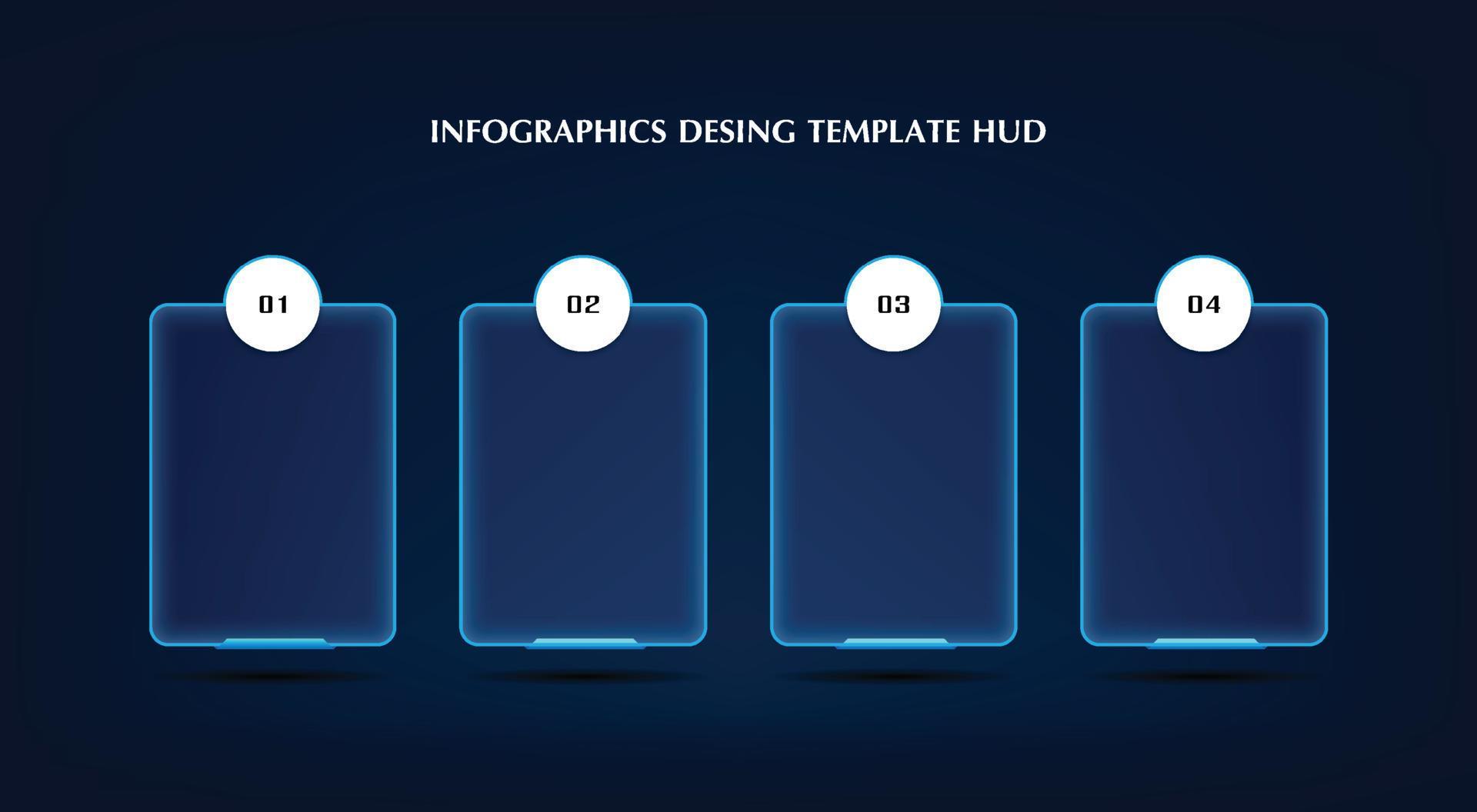 INFOGRAPHICS DESING TEMPLATE HUD

01

02

03

04