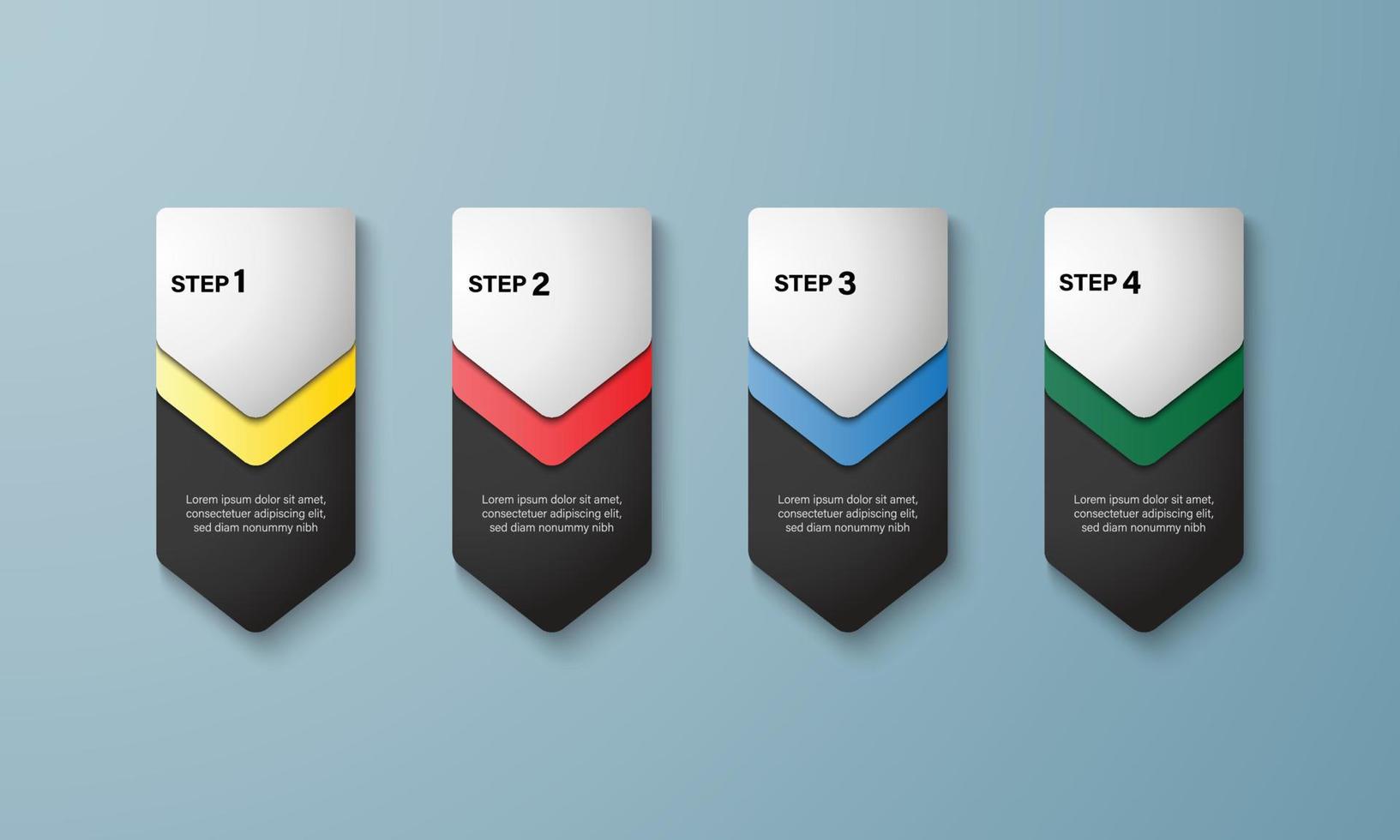 STEP 1

Lorem ipsum dolor sit amet, consectetuer adipiscing elit, sed diam nonummy nibh

STEP 2

Lorem ipsum dolor sit amet, consectetuer adipiscing elit, sed diam nonummy nibh

STEP 3

Lorem ipsum dolor sit amet, consectetuer adipiscing elit, sed diam nonummy nibh

STEP 4

Lorem ipsum dolor sit amet, consectetuer adipiscing elit, sed diam nonummy nibh