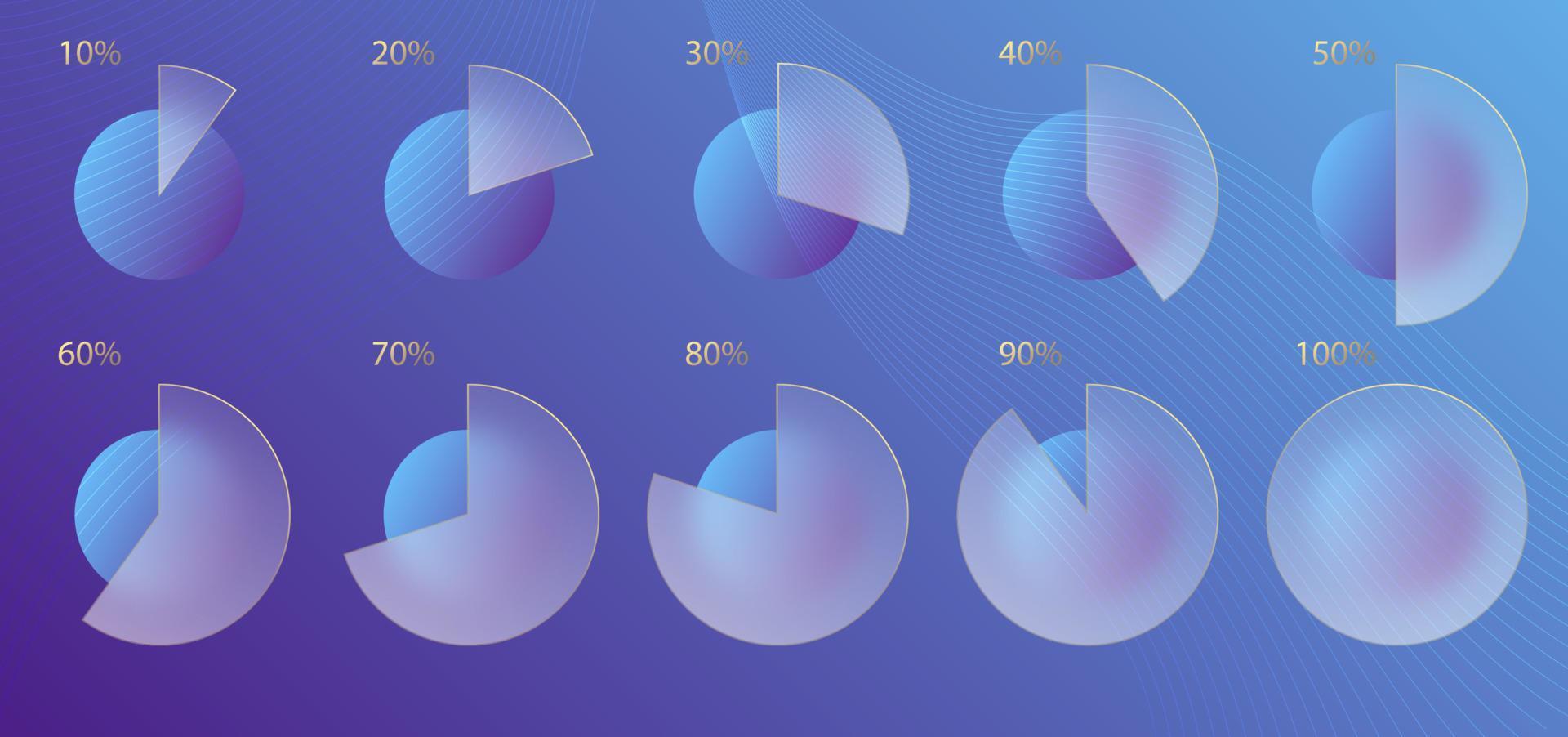 10%

20%

30%

40%

50%

60%

70%

80%

90%

100%