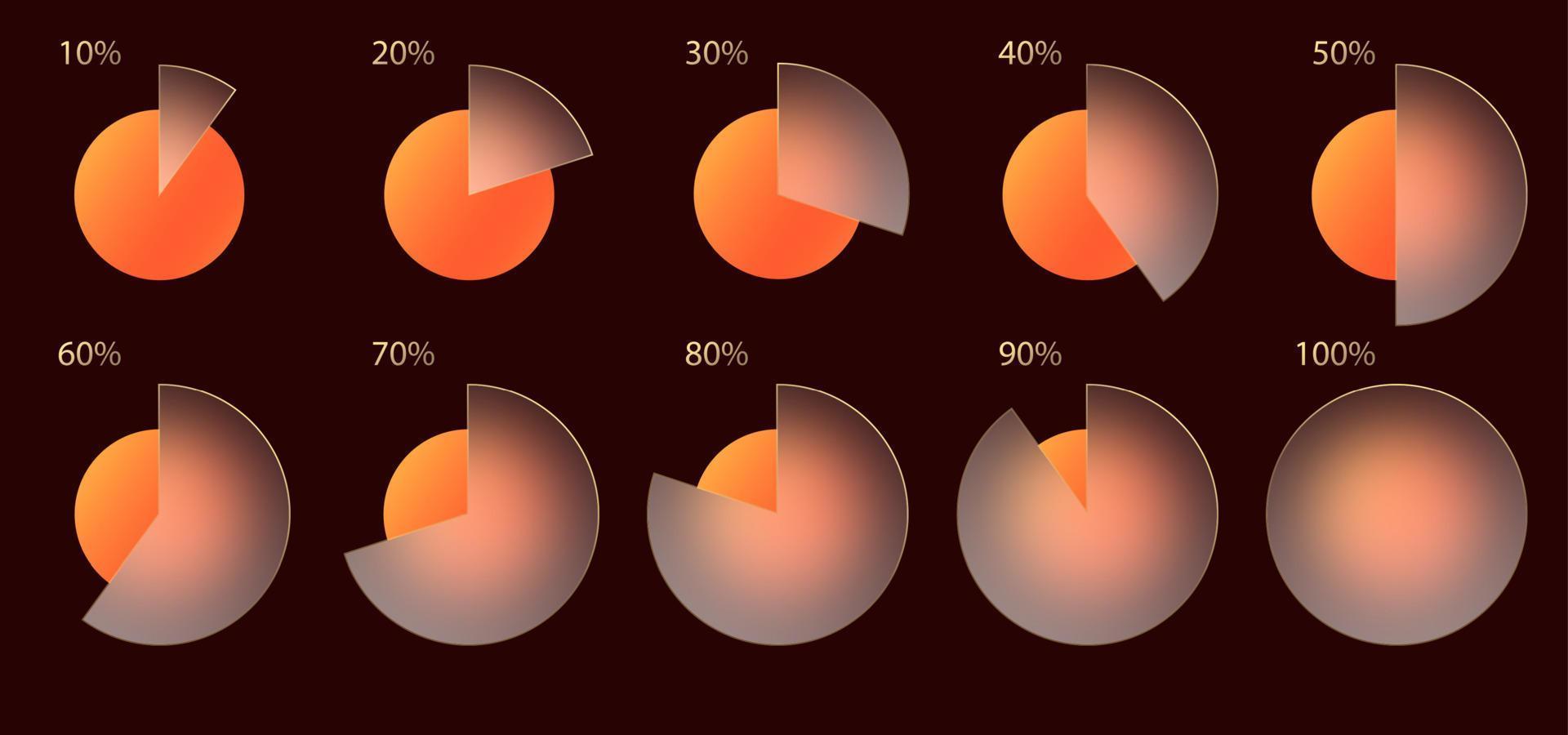 10%

20%

30%

40%

50%

60%

70%

80%

90%

100%