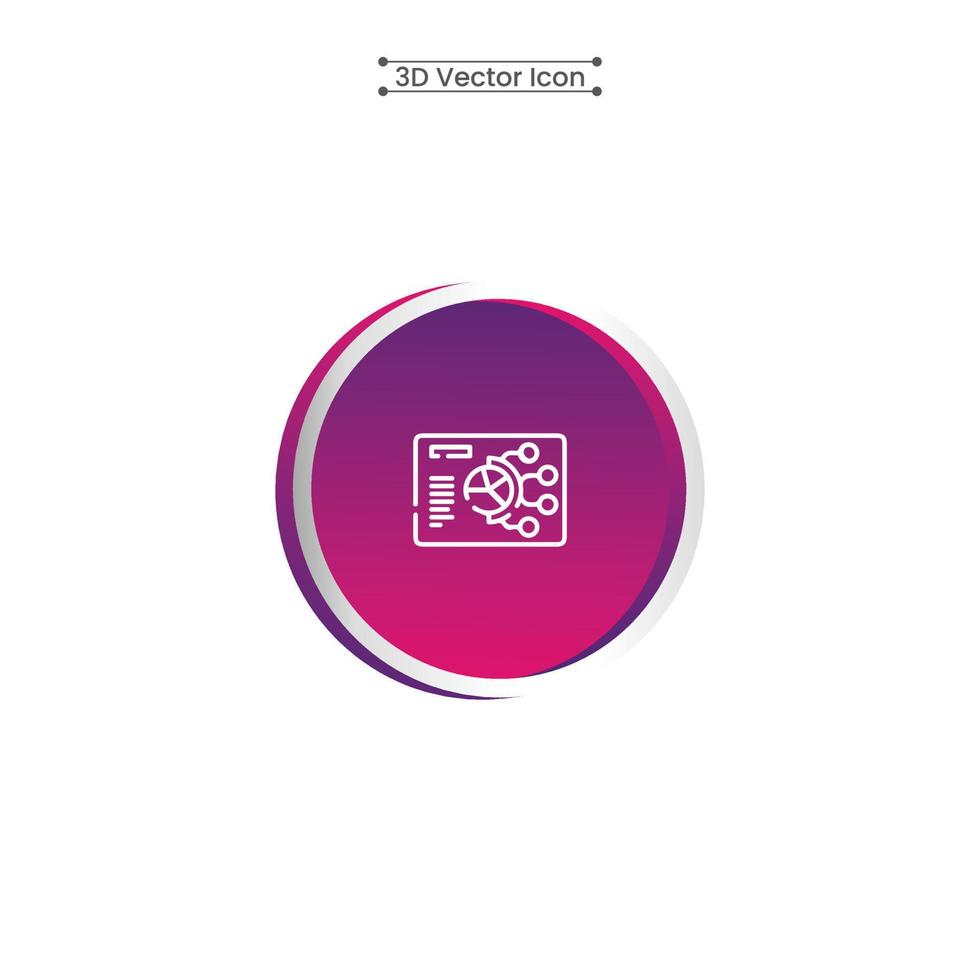 3D Vector Icon