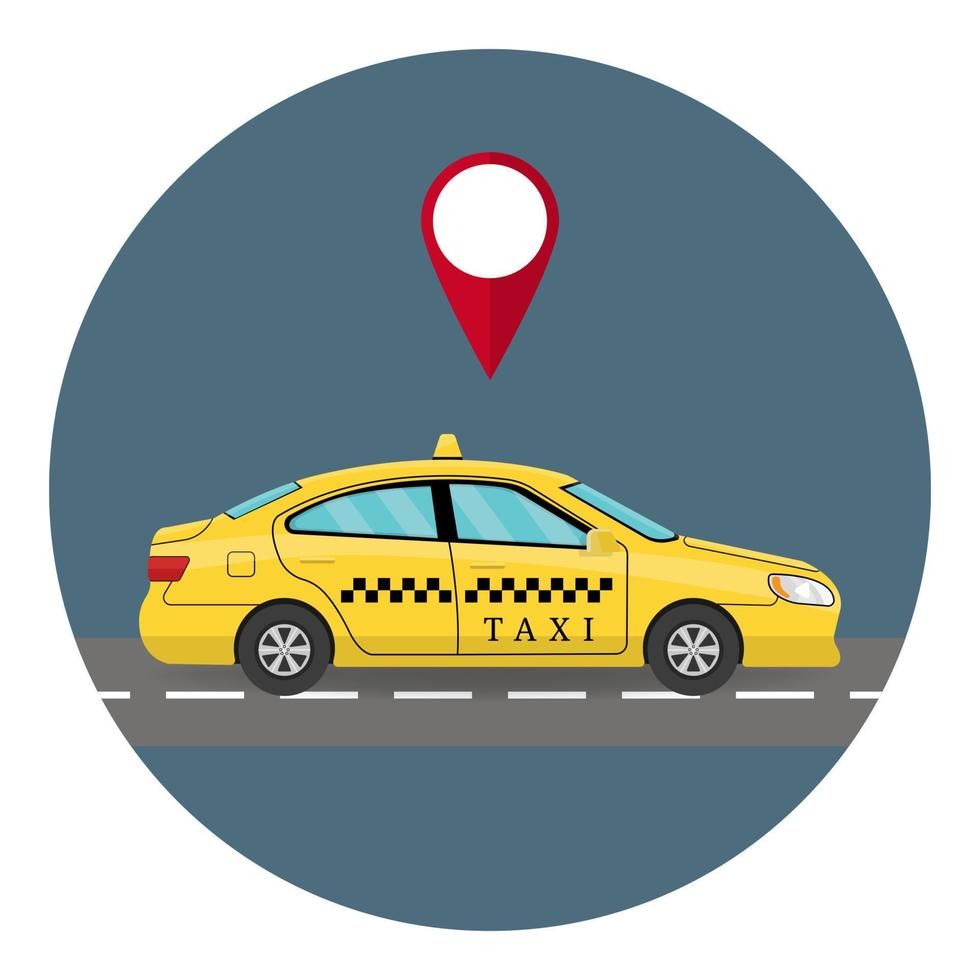 TAXI