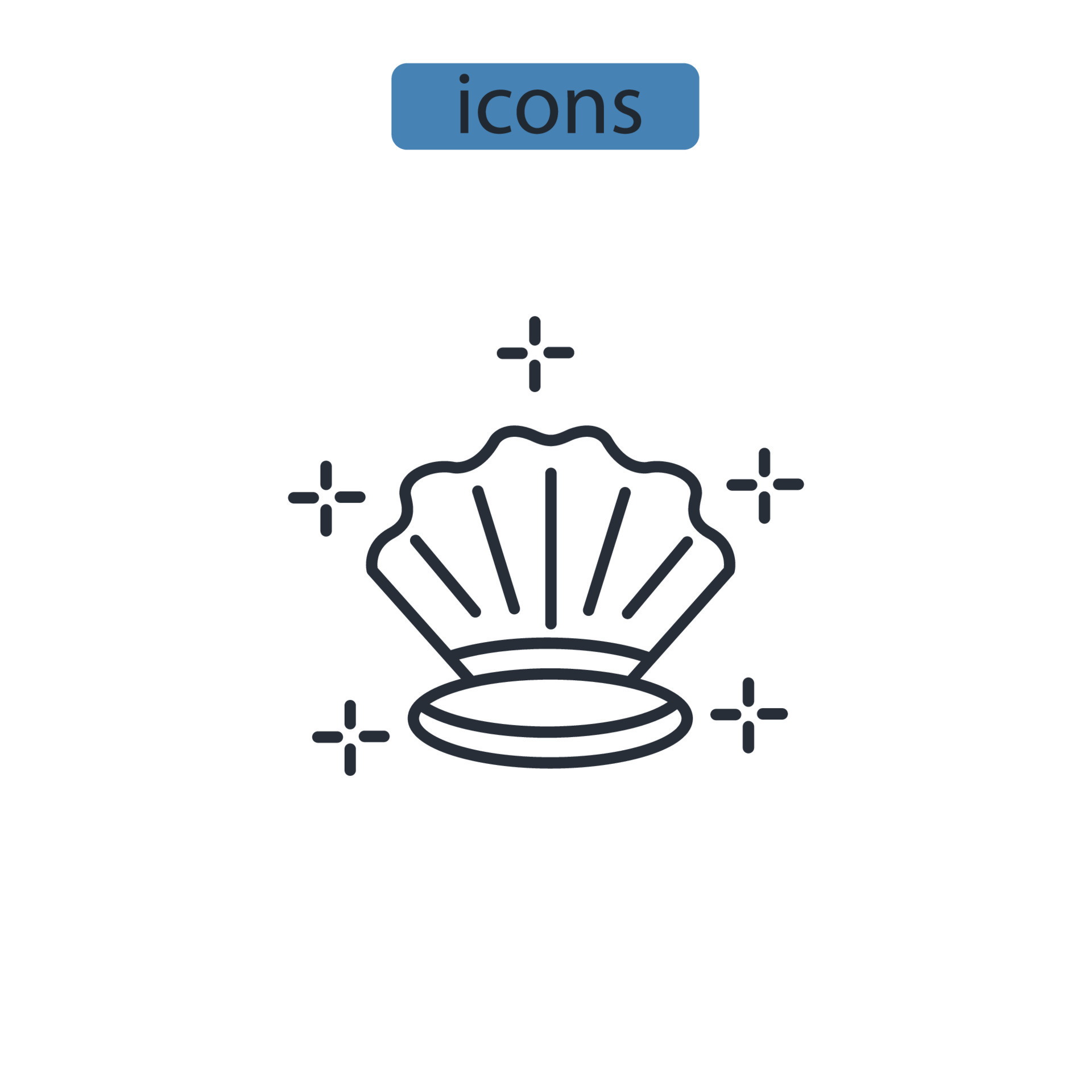 icons