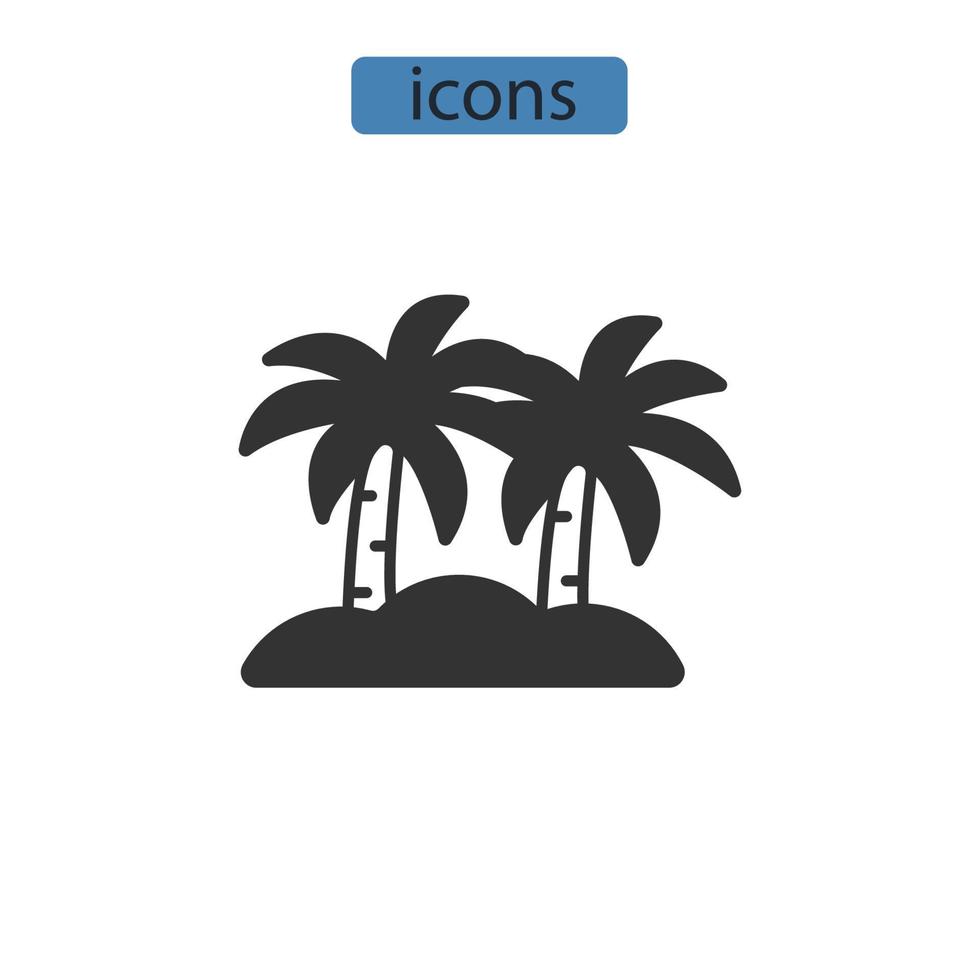 icons