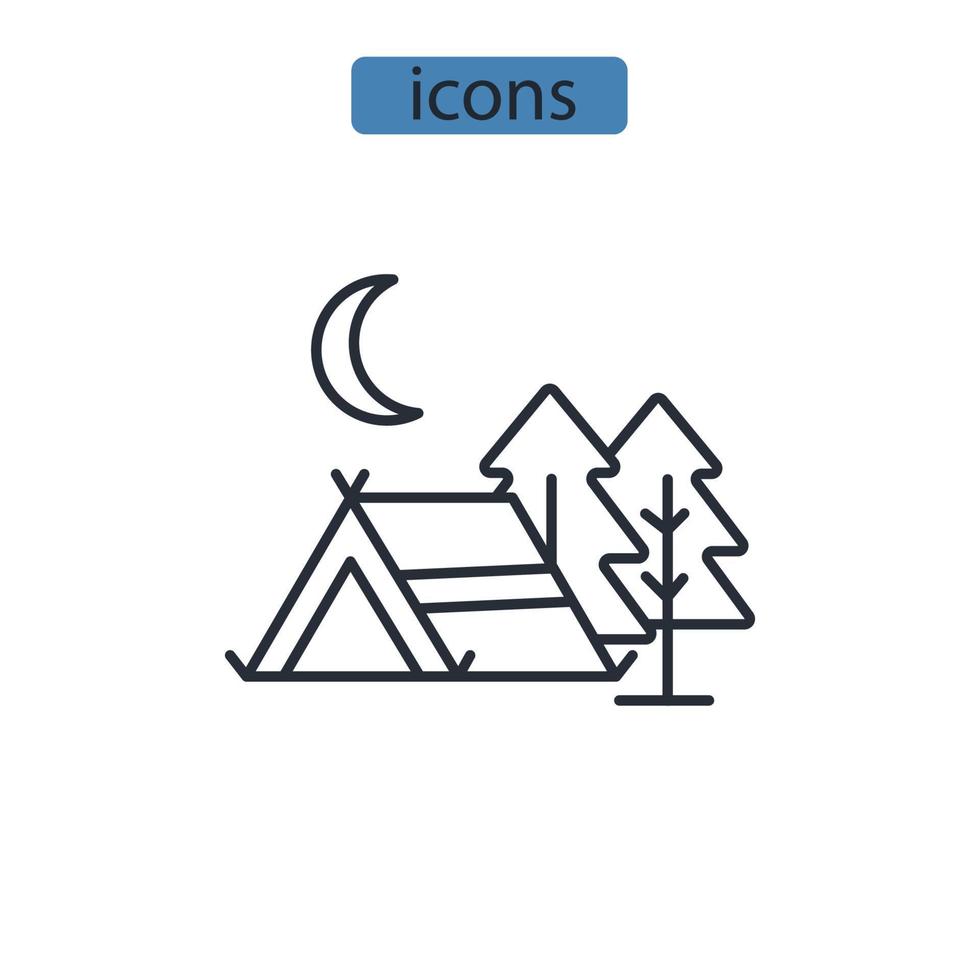 icons