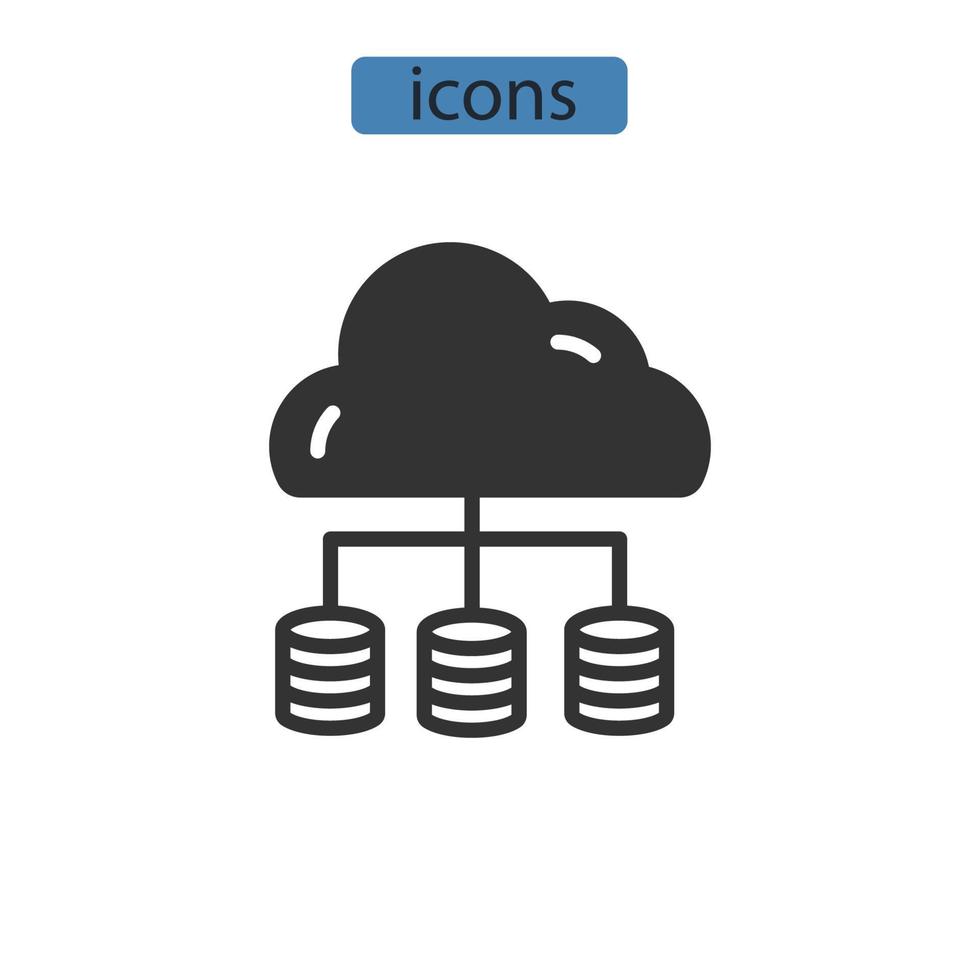 icons