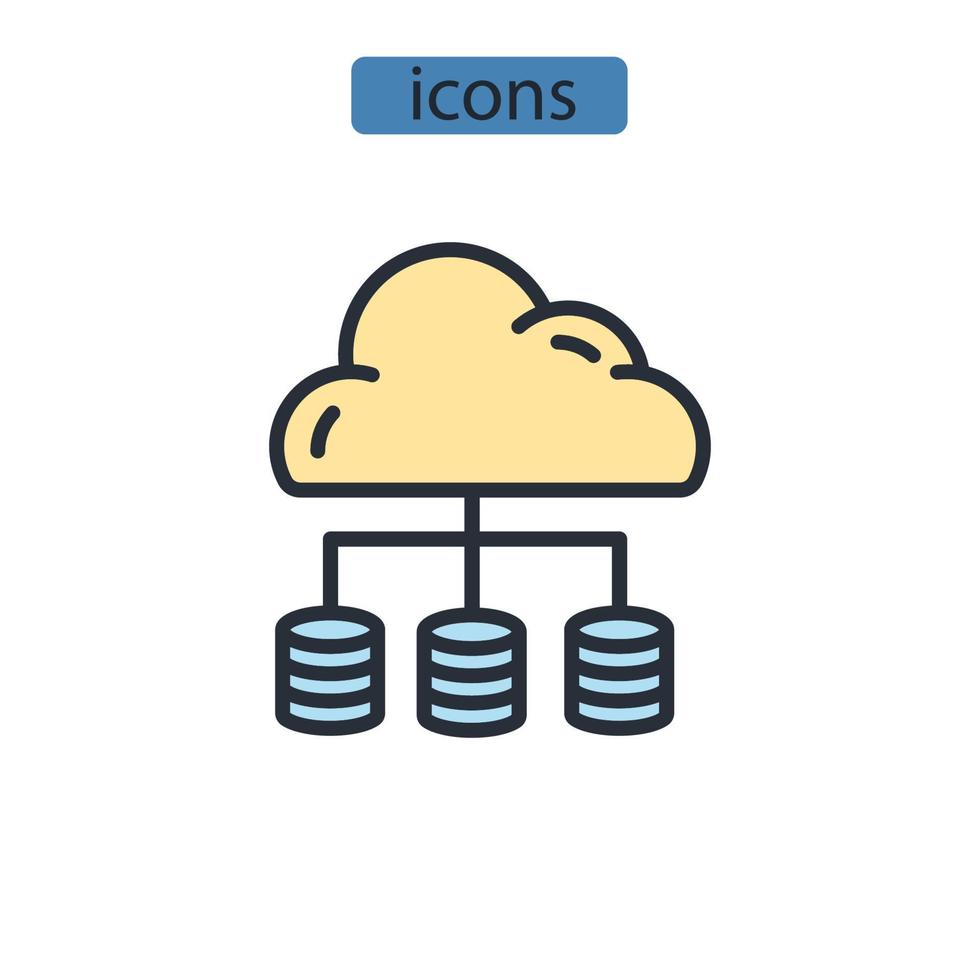 icons