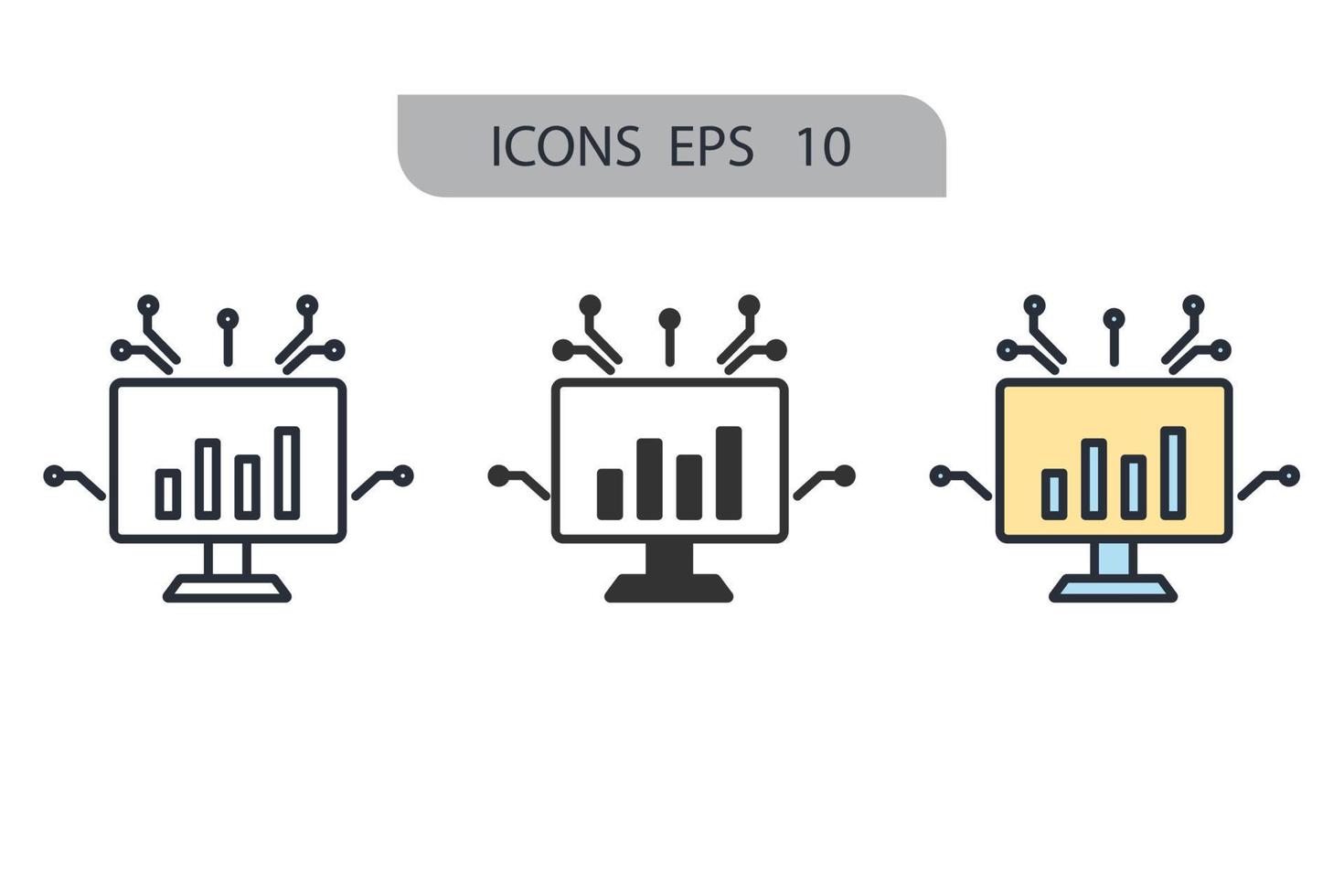 ICONS EPS 10