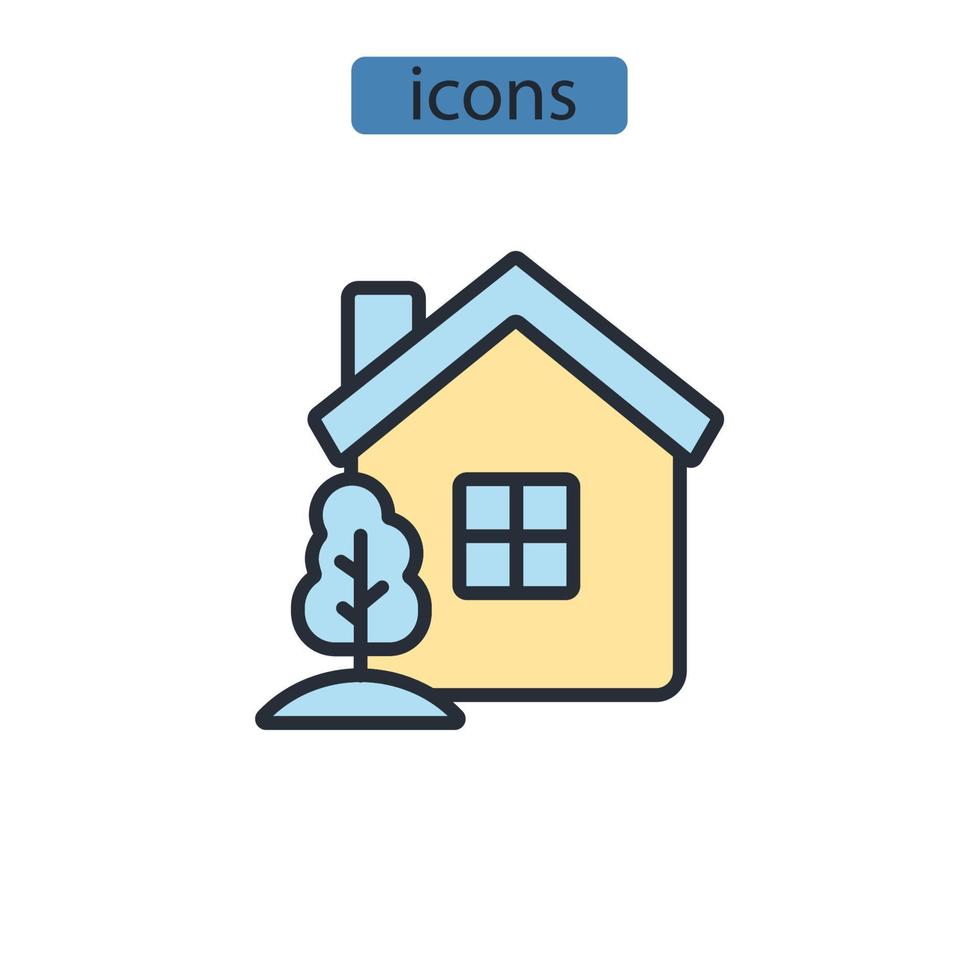 icons