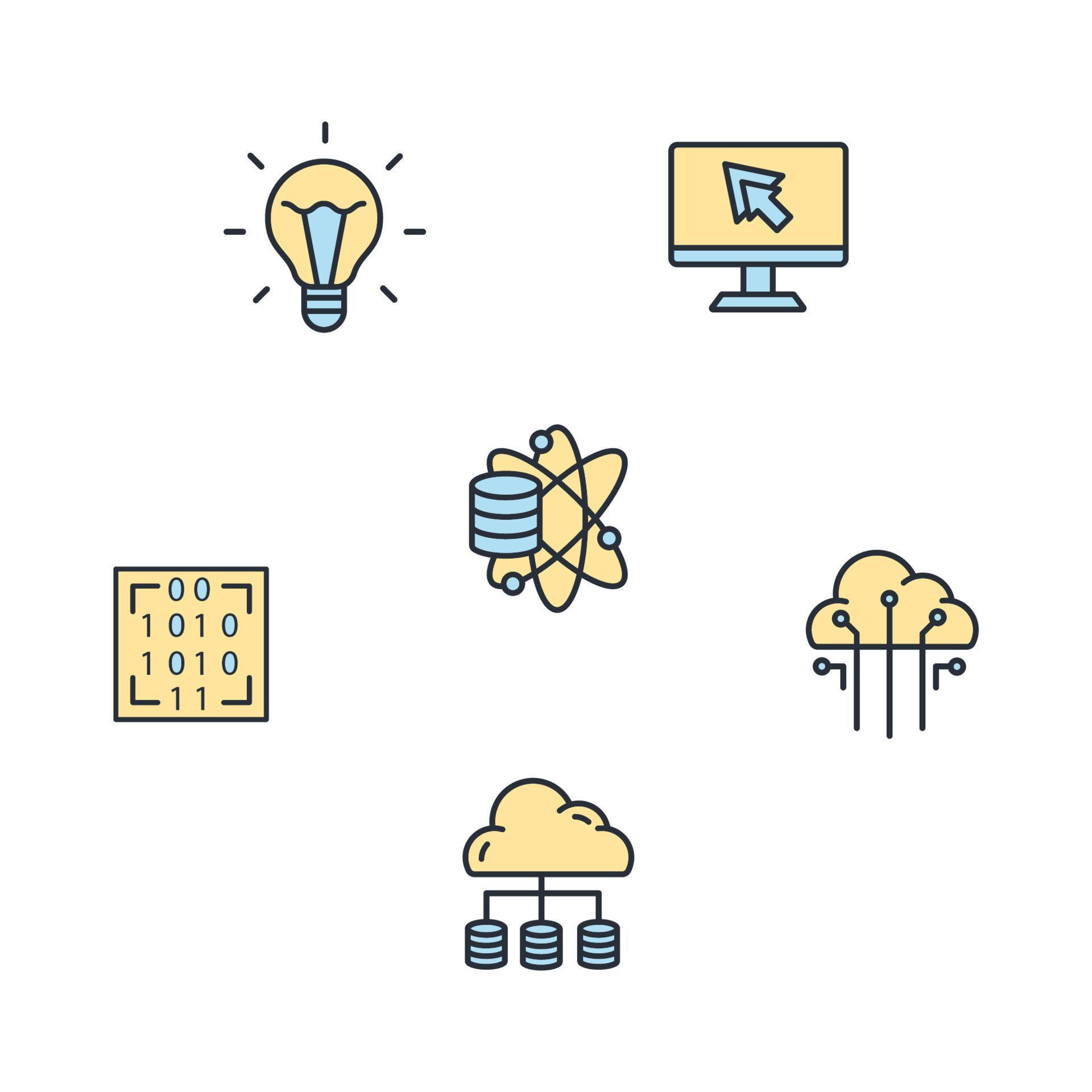 00
1010
1010
11