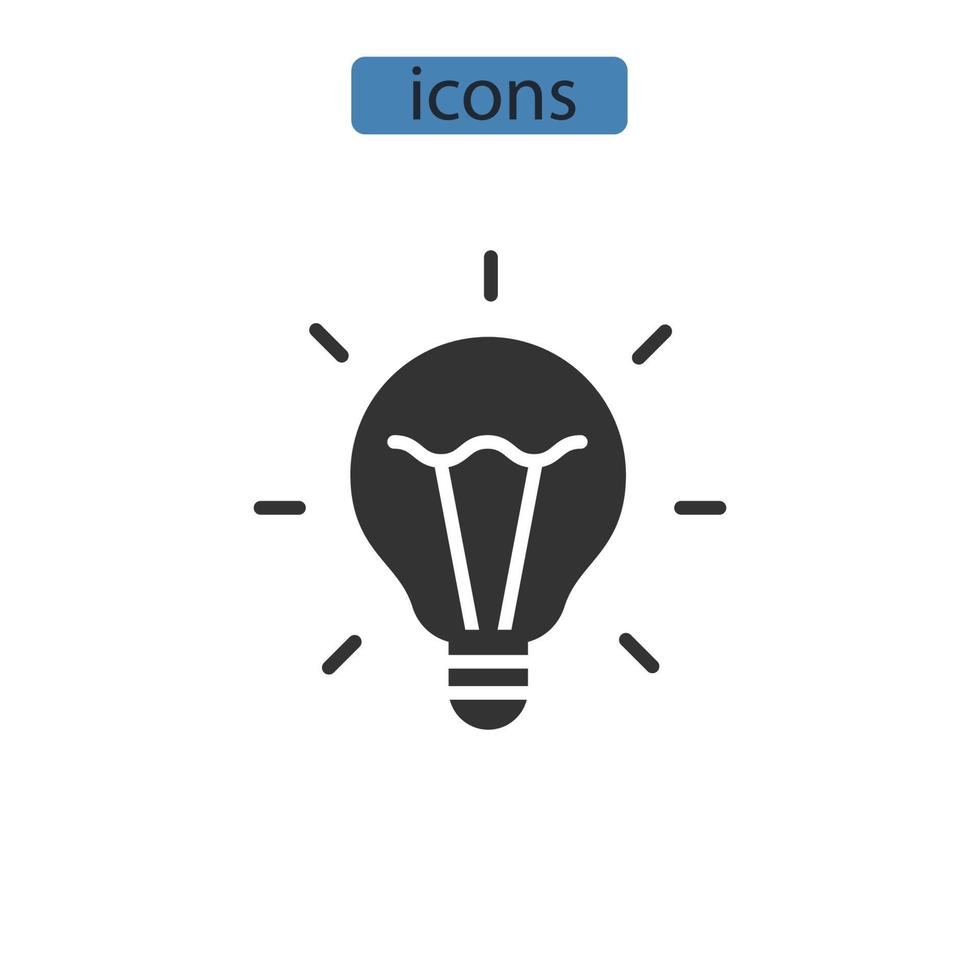 icons