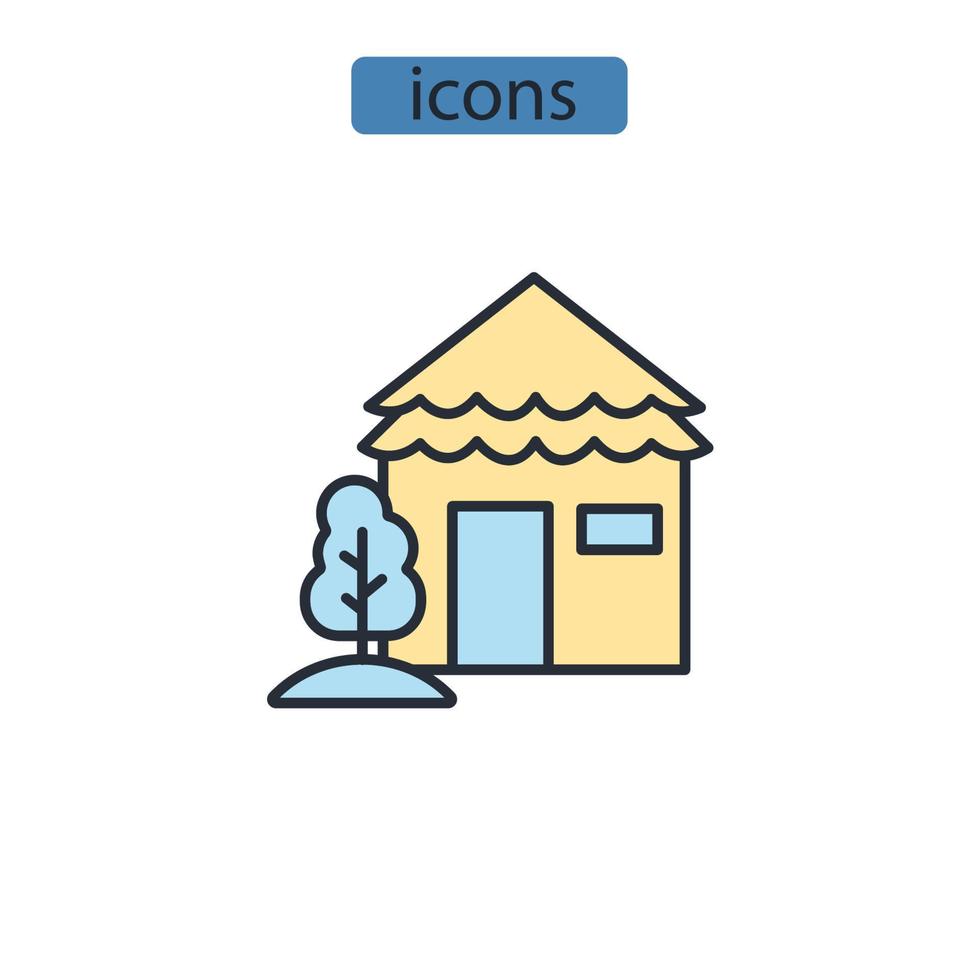 icons