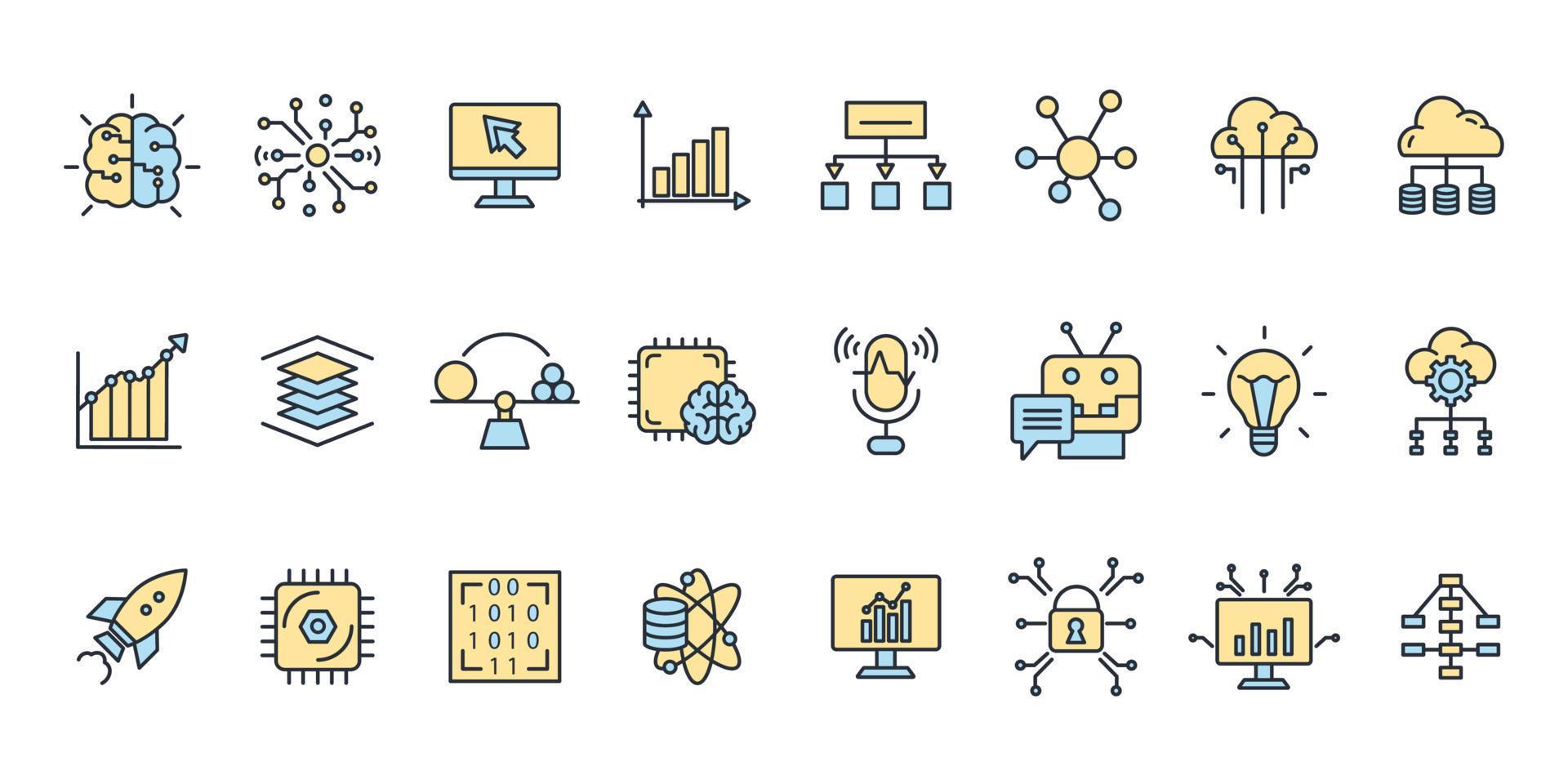 00
1010
1010
11