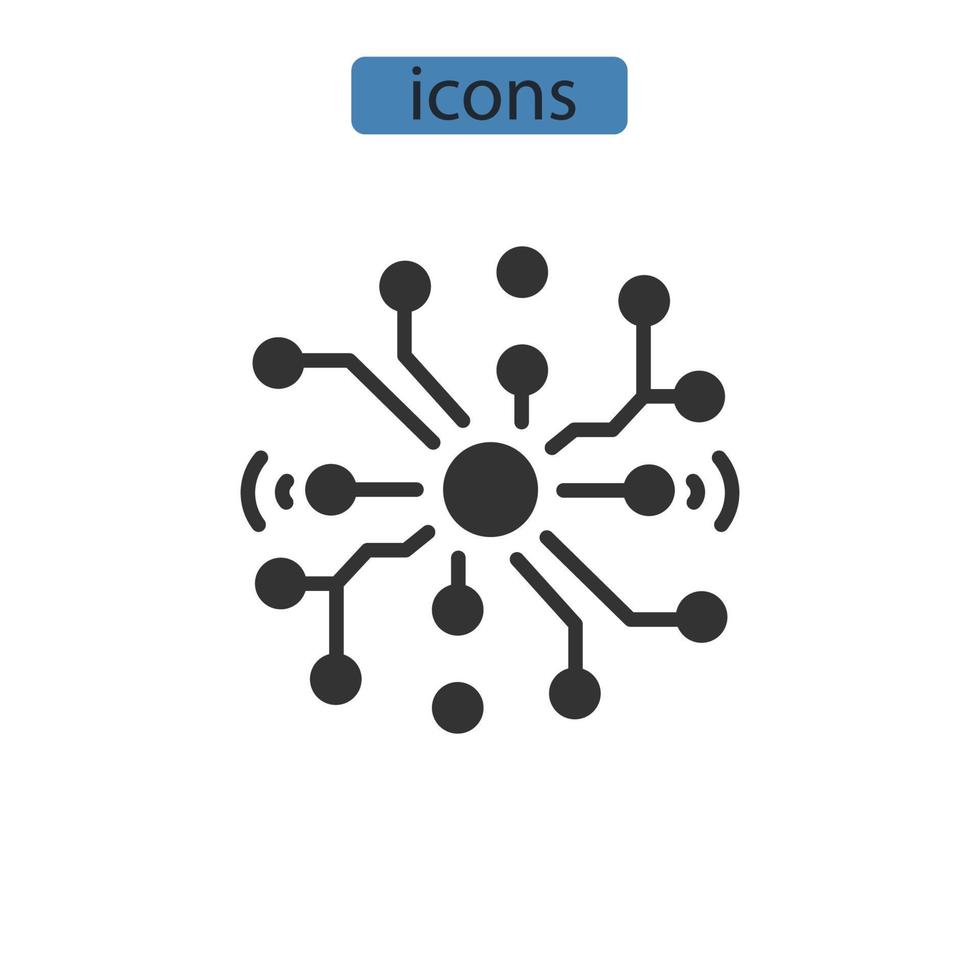 icons