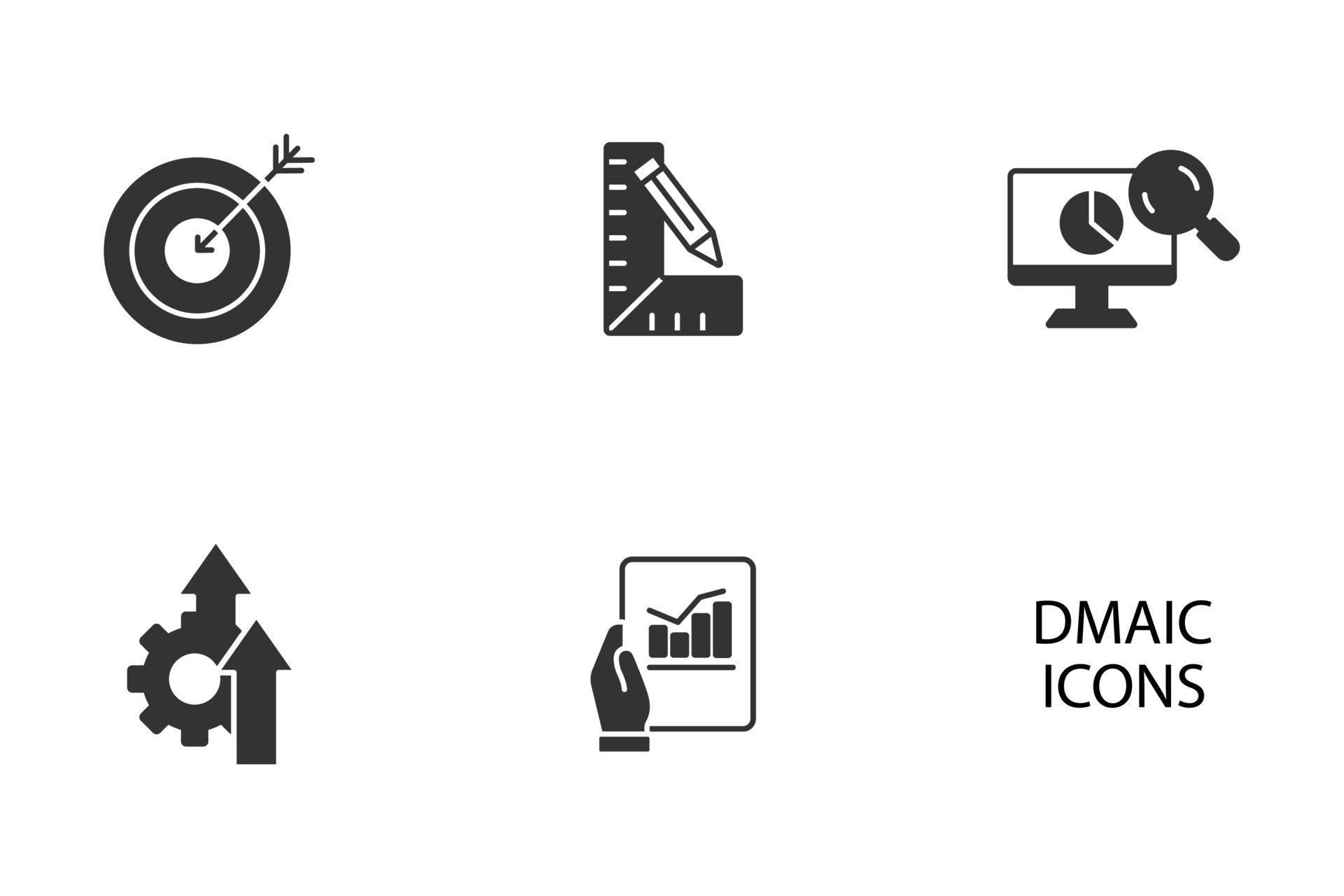 DMAIC
ICONS