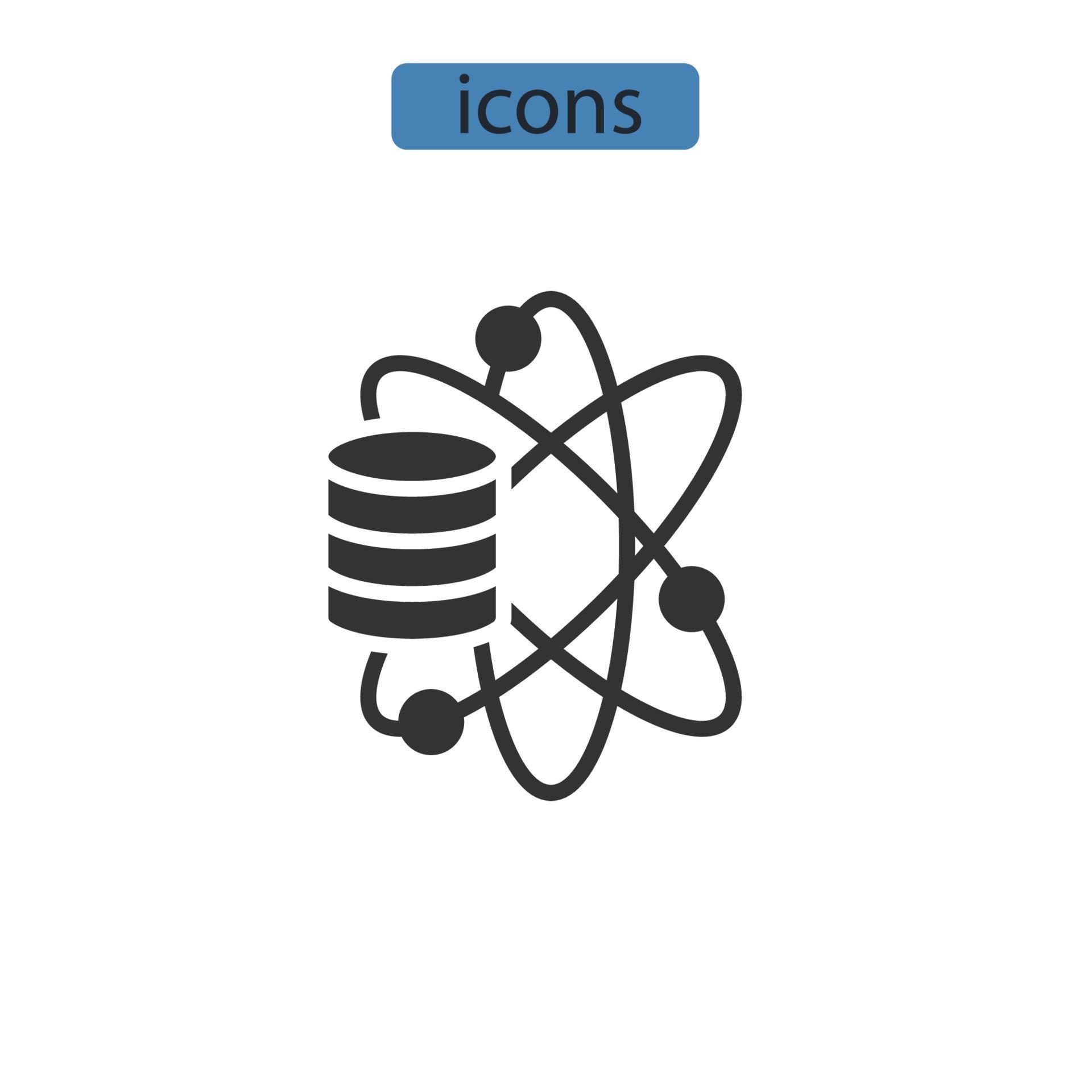 icons