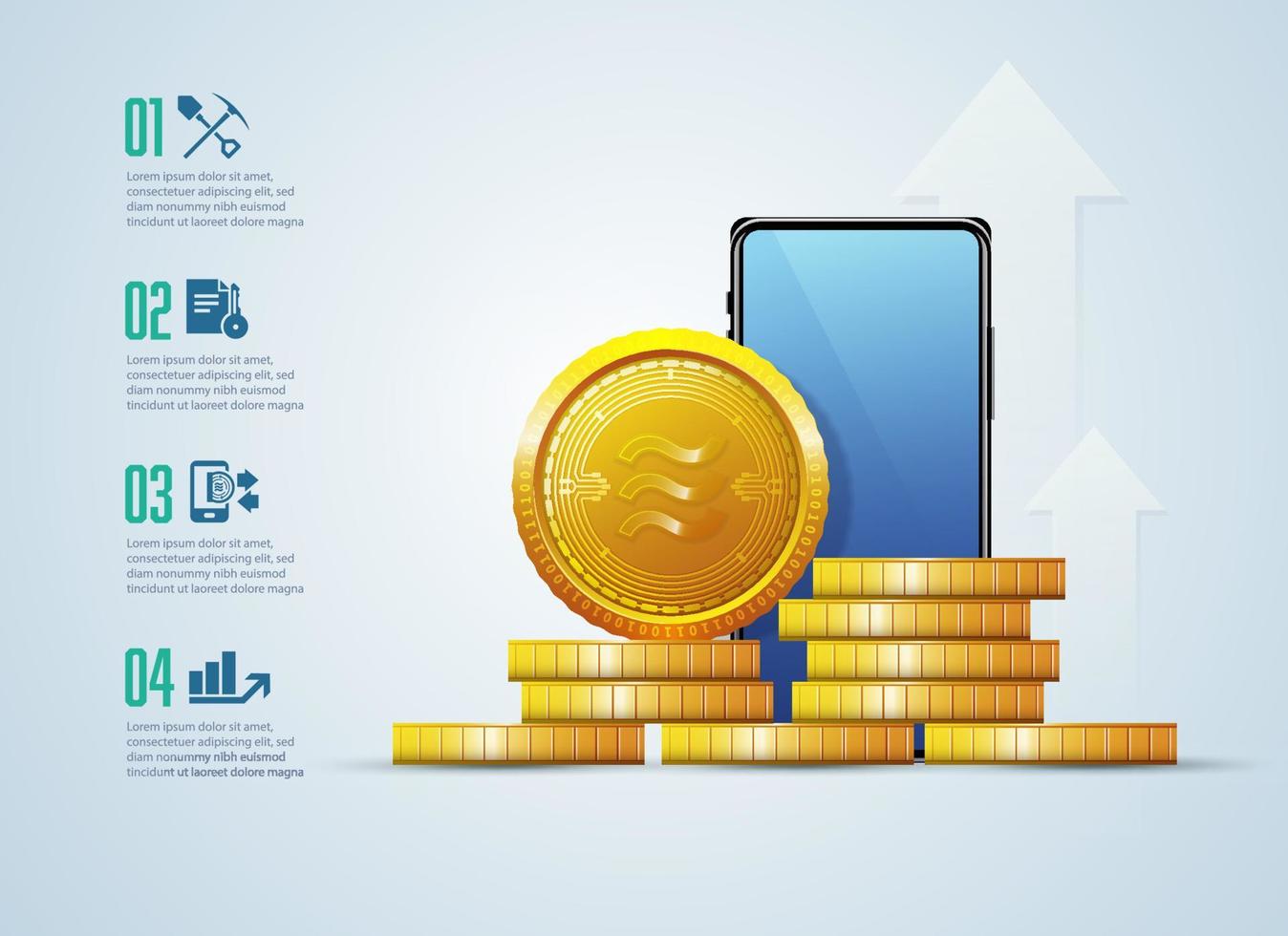 01

Lorem ipsum dolor sit amet, consectetuer adipiscing elit, sed diam nonummy nibh euismod tincidunt ut laoreet dolore magna

02

Lorem ipsum dolor sit amet, consectetuer adipiscing elit, sed diam nonummy nibh euismod tincidunt ut laoreet dolore magna

03

Lorem ipsum dolor sit amet, consectetuer adipiscing elit, sed diam nonummy nibh euismod tincidunt ut laoreet dolore magna

04

Lorem ipsum dolor sit amet, consectetuer adipiscing elit, sed diam nonummy nibh euismod tincidunt ut laoreet dolore magna