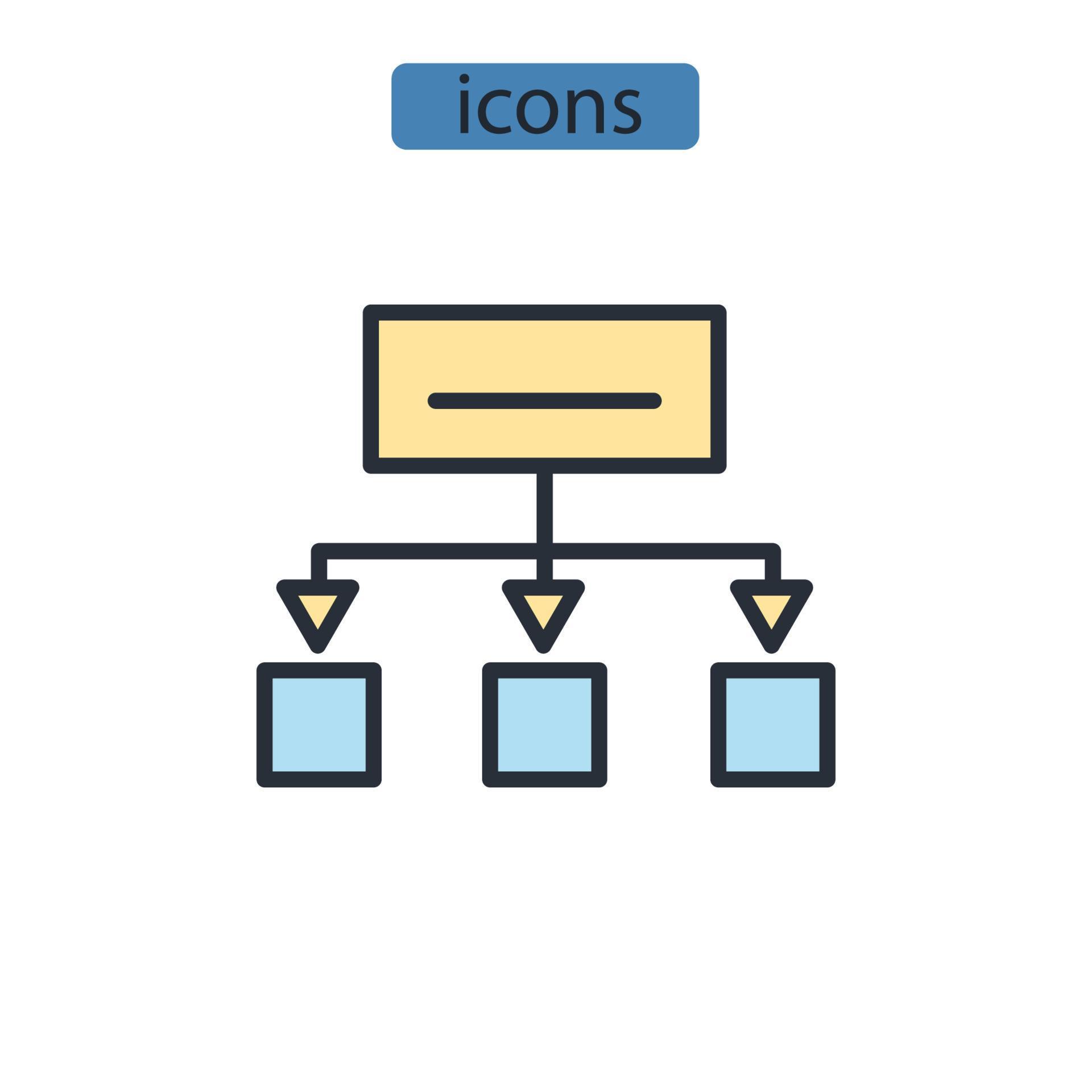 icons