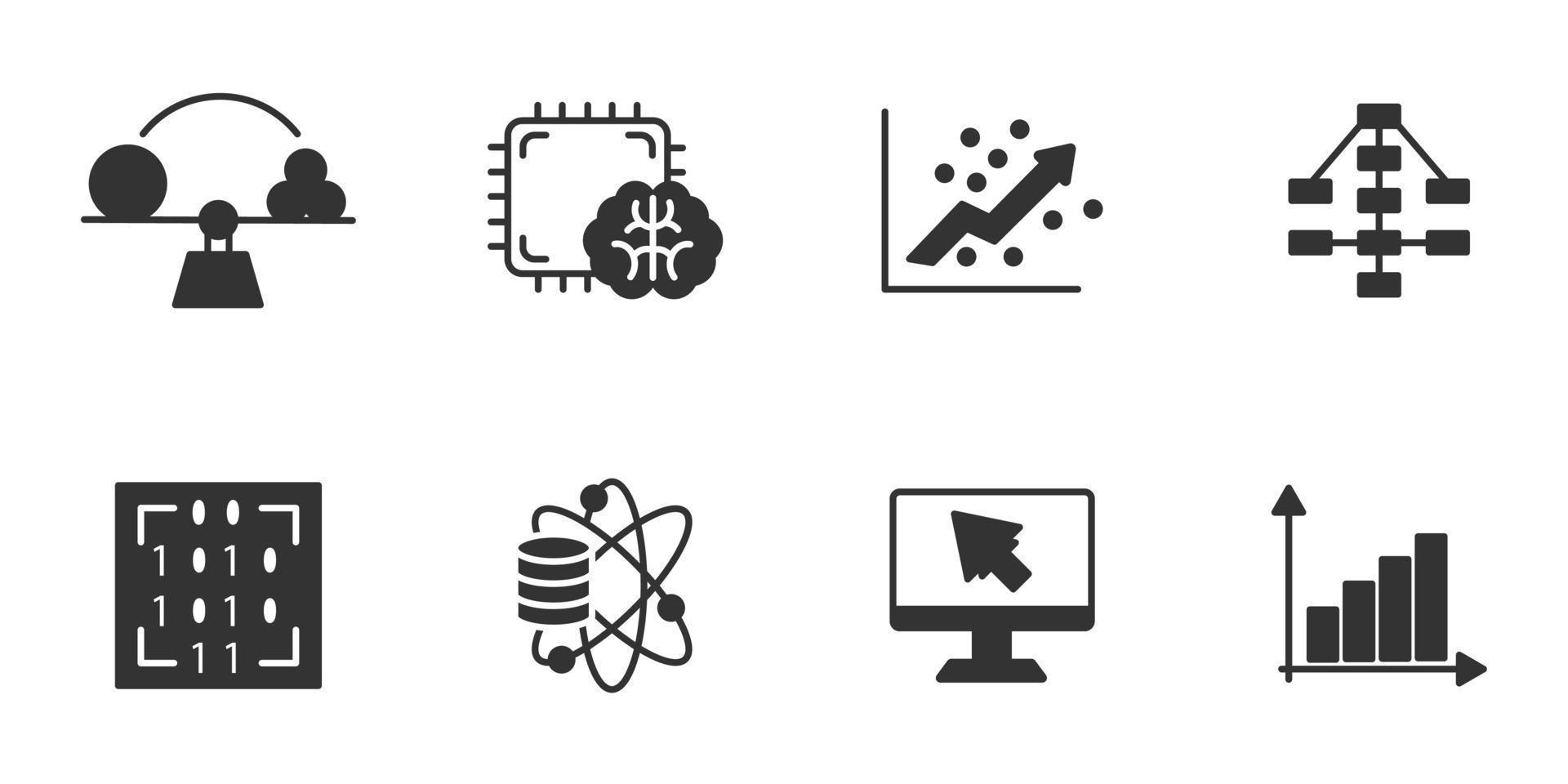 0 0
1 0 1 0
1 0 1 0
1 1