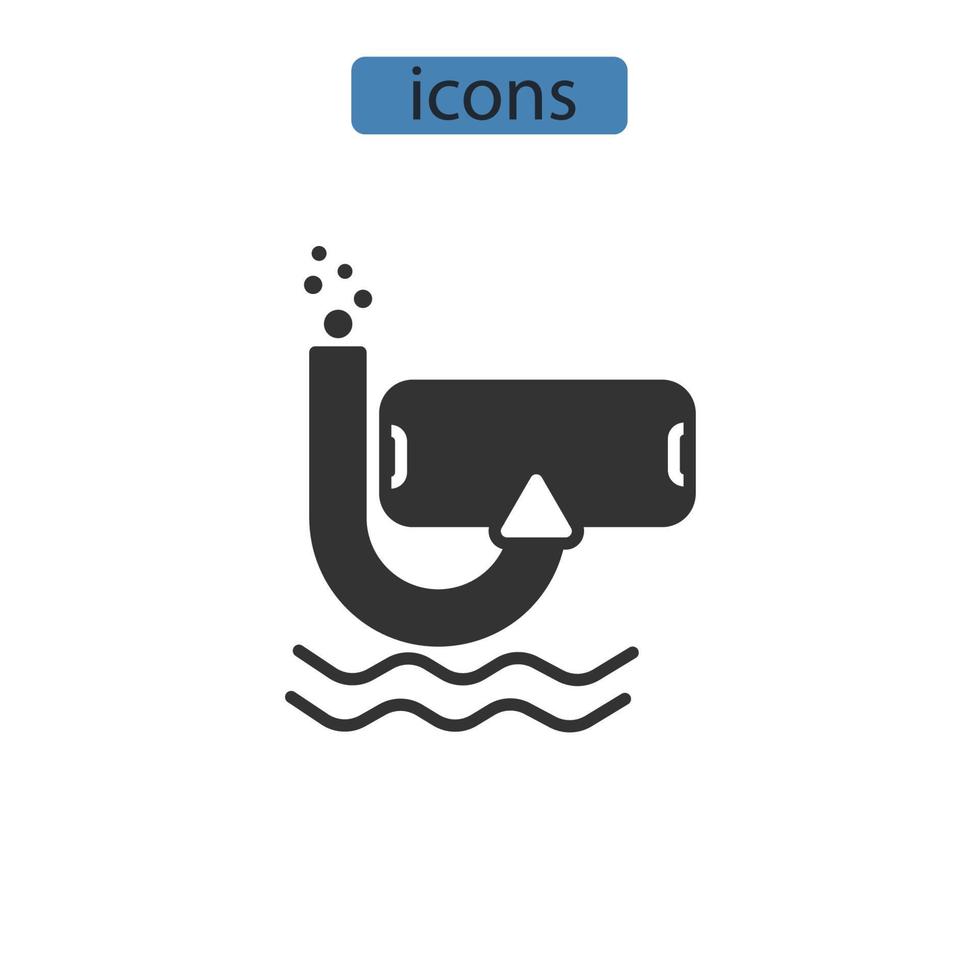 icons