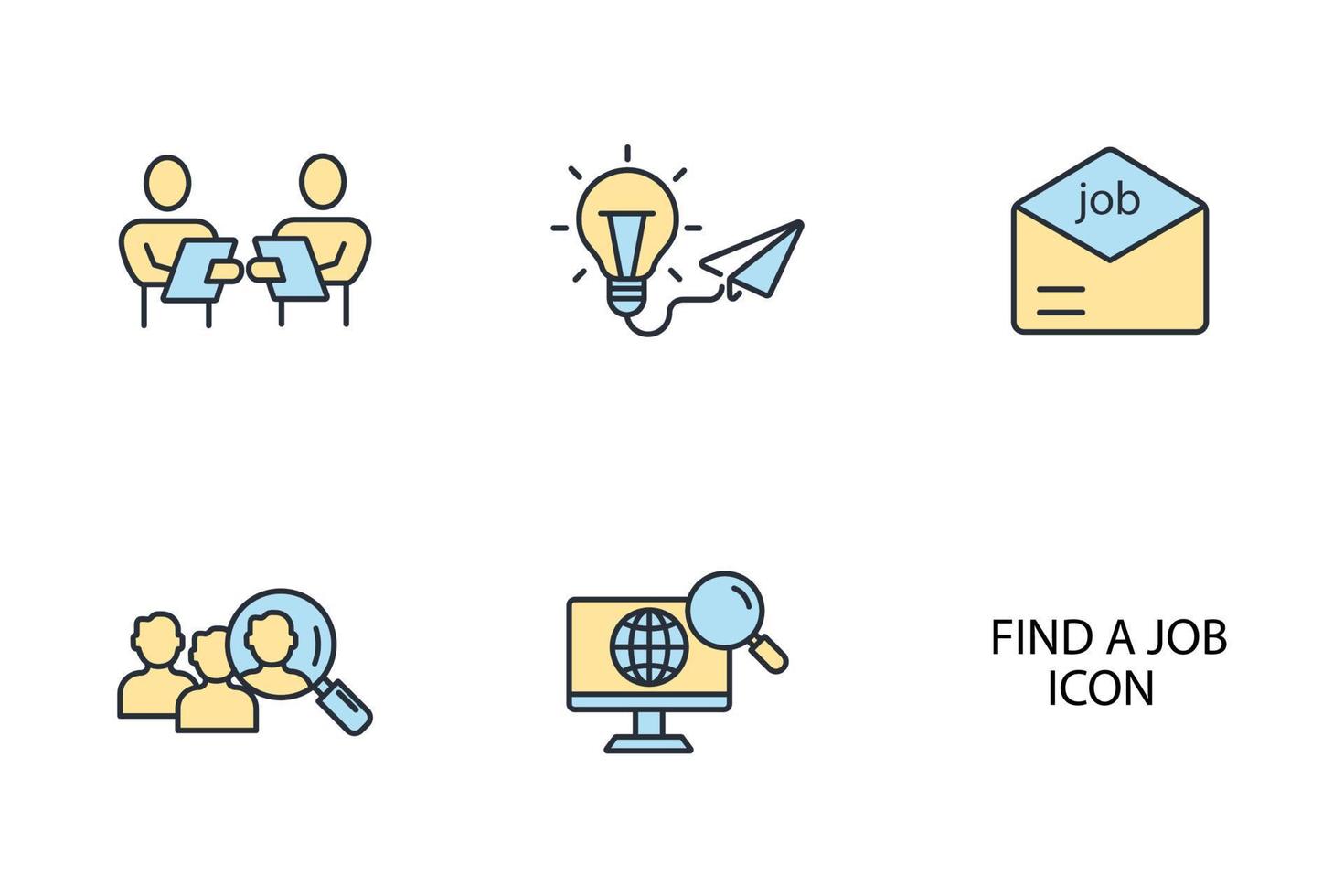 job

FIND A JOB ICON