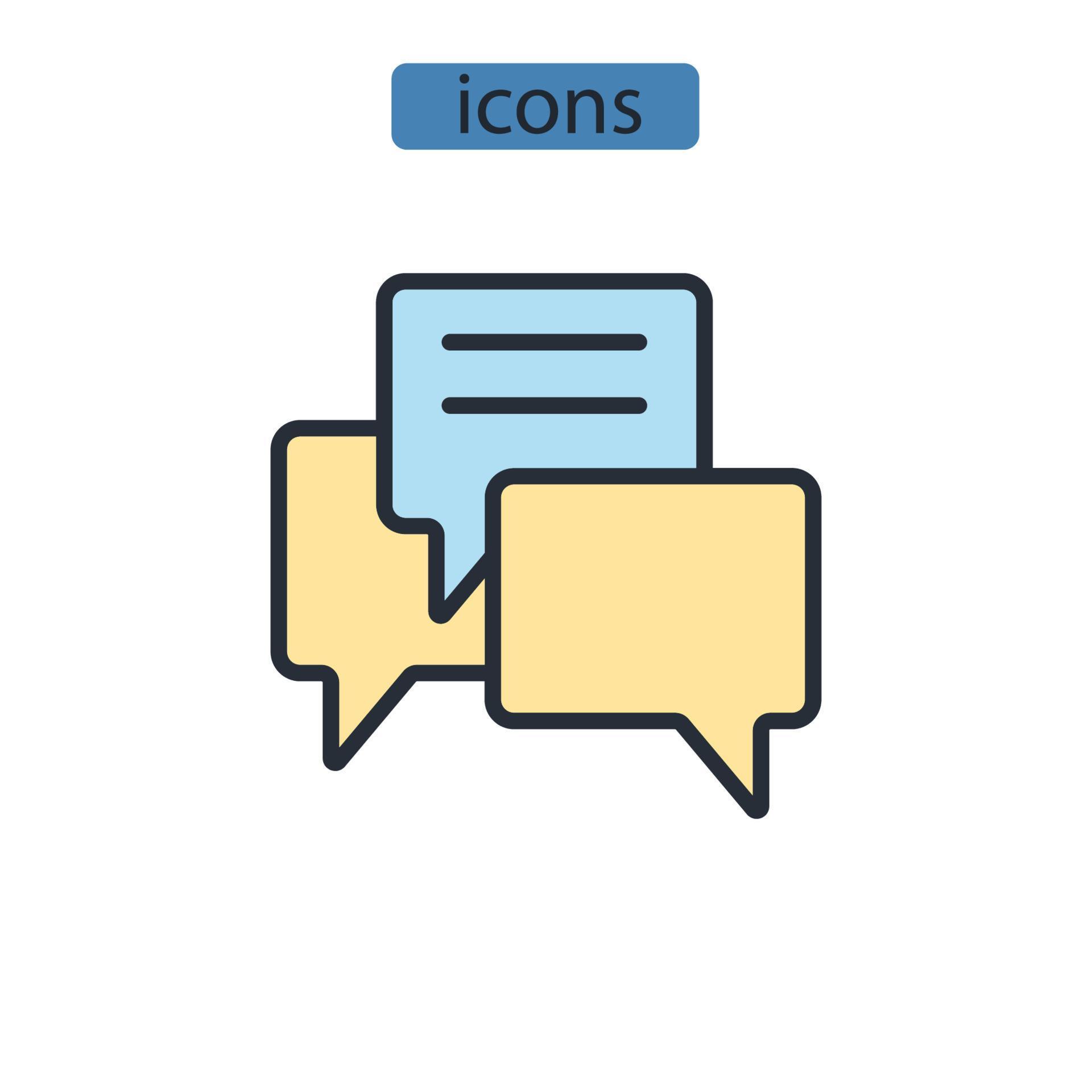 icons