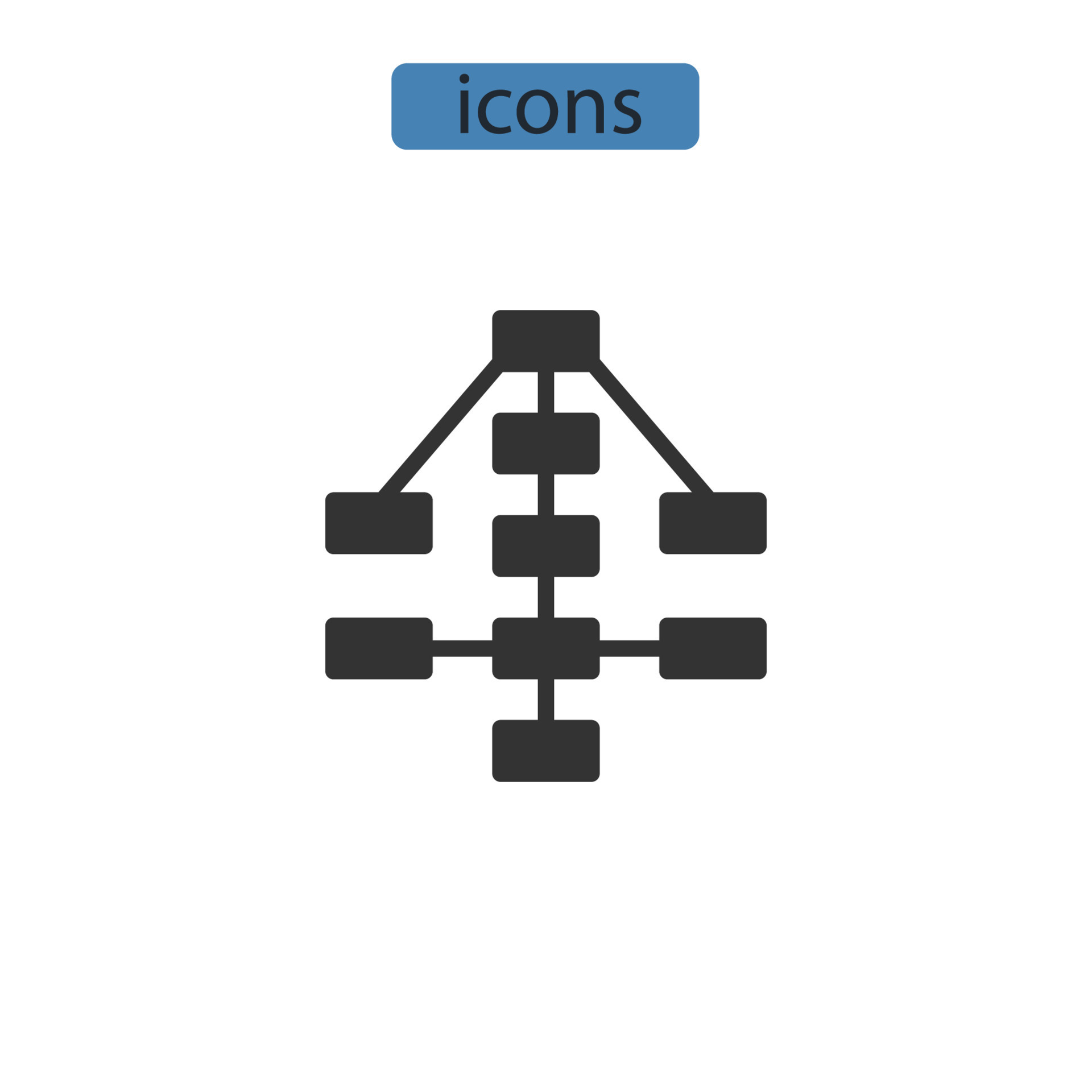 icons