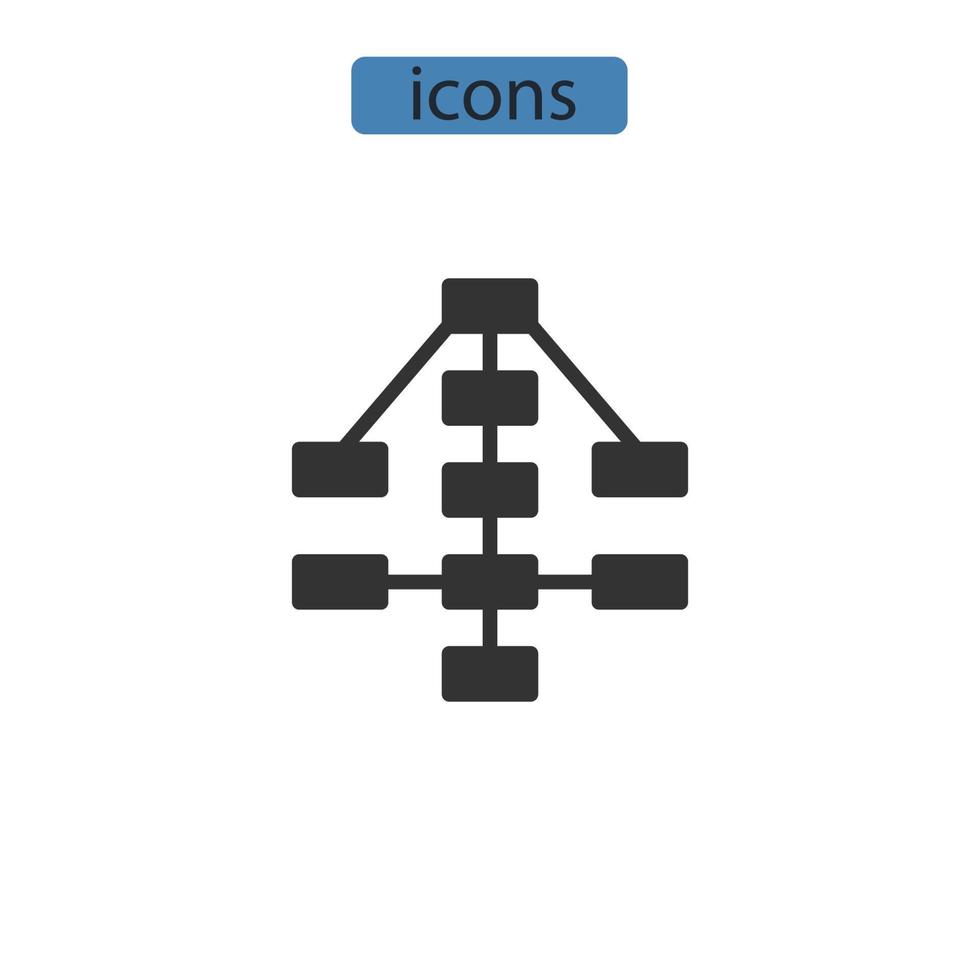 icons