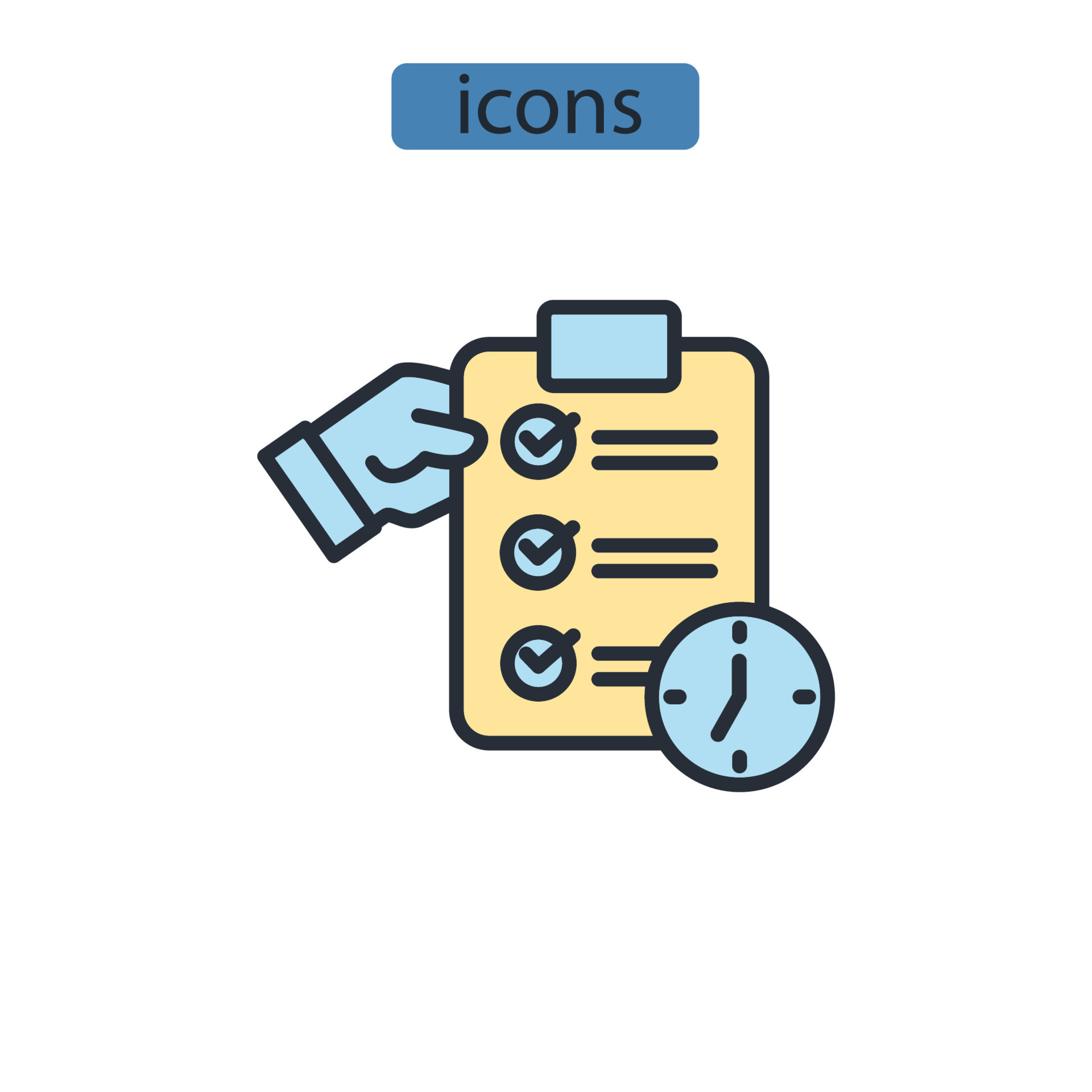 icons