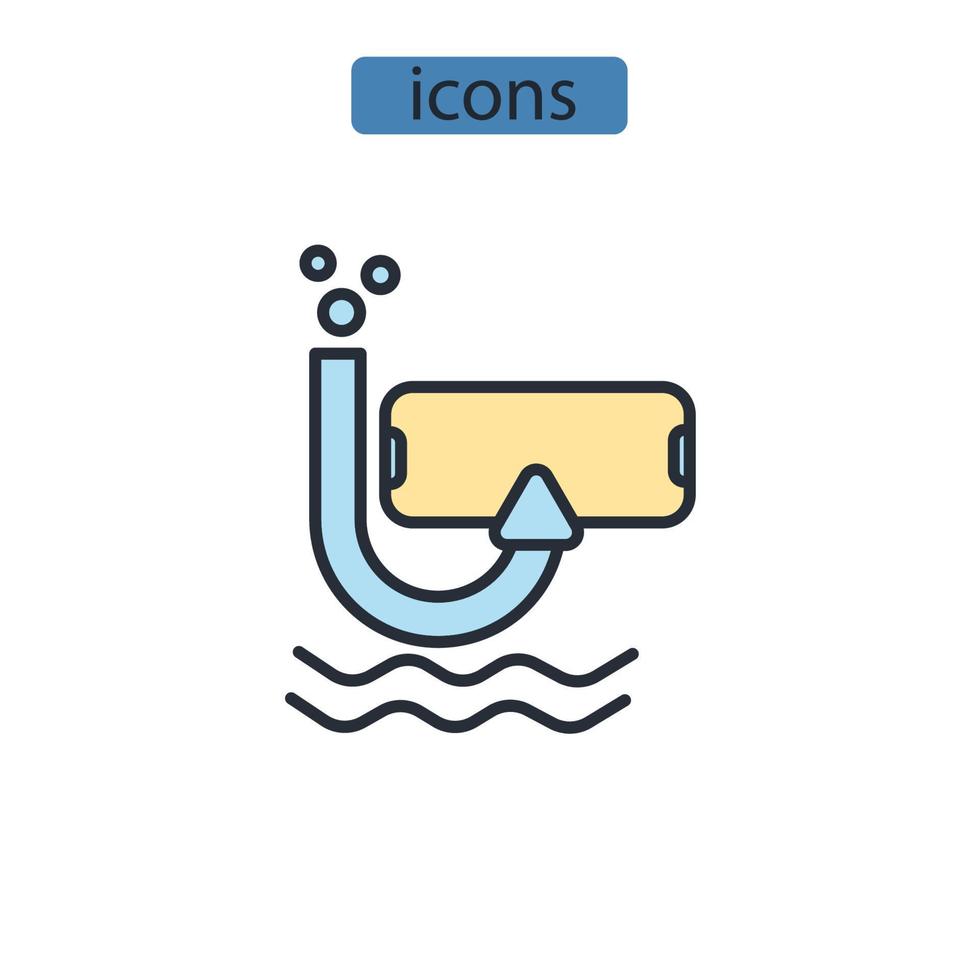 icons