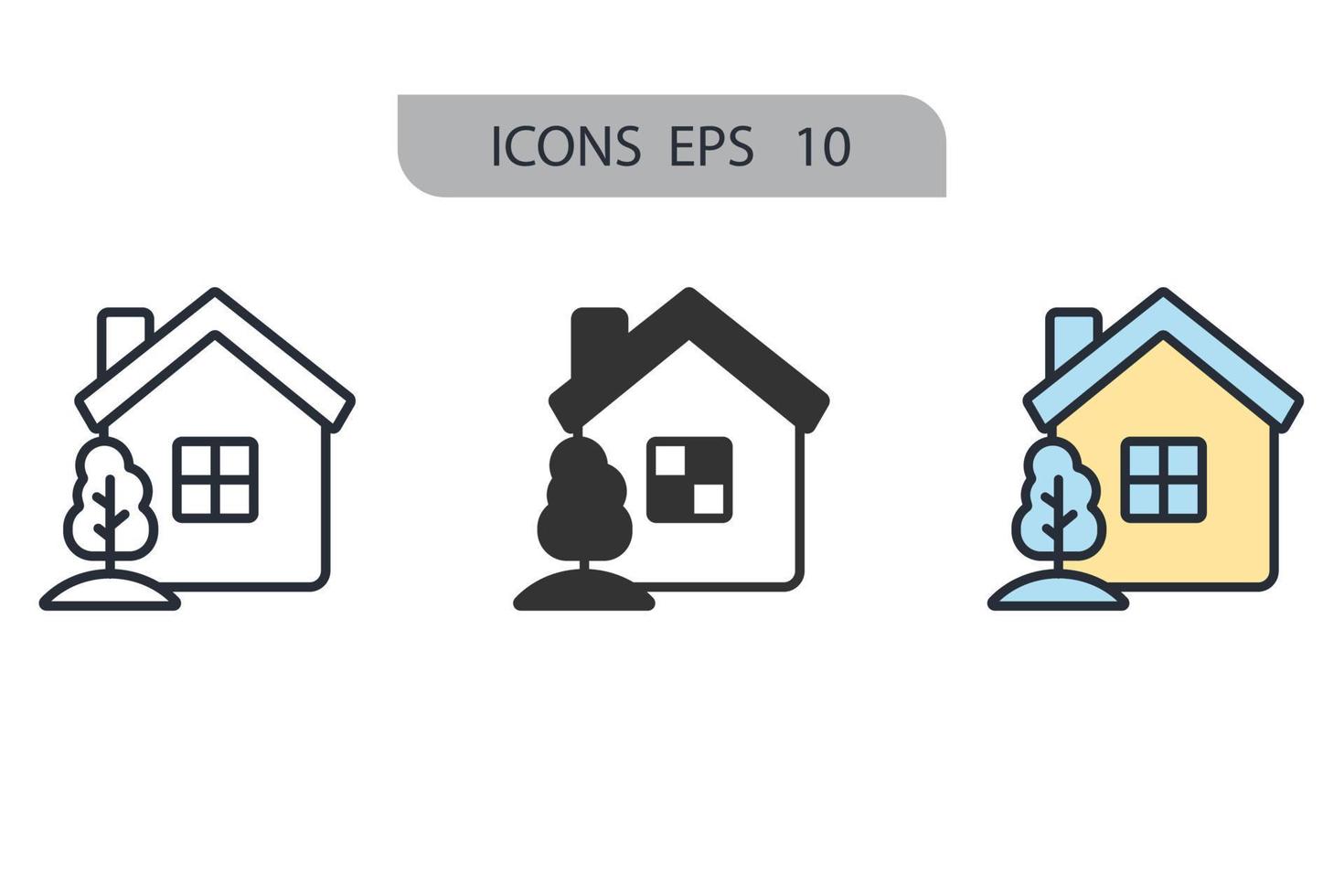 ICONS EPS 10