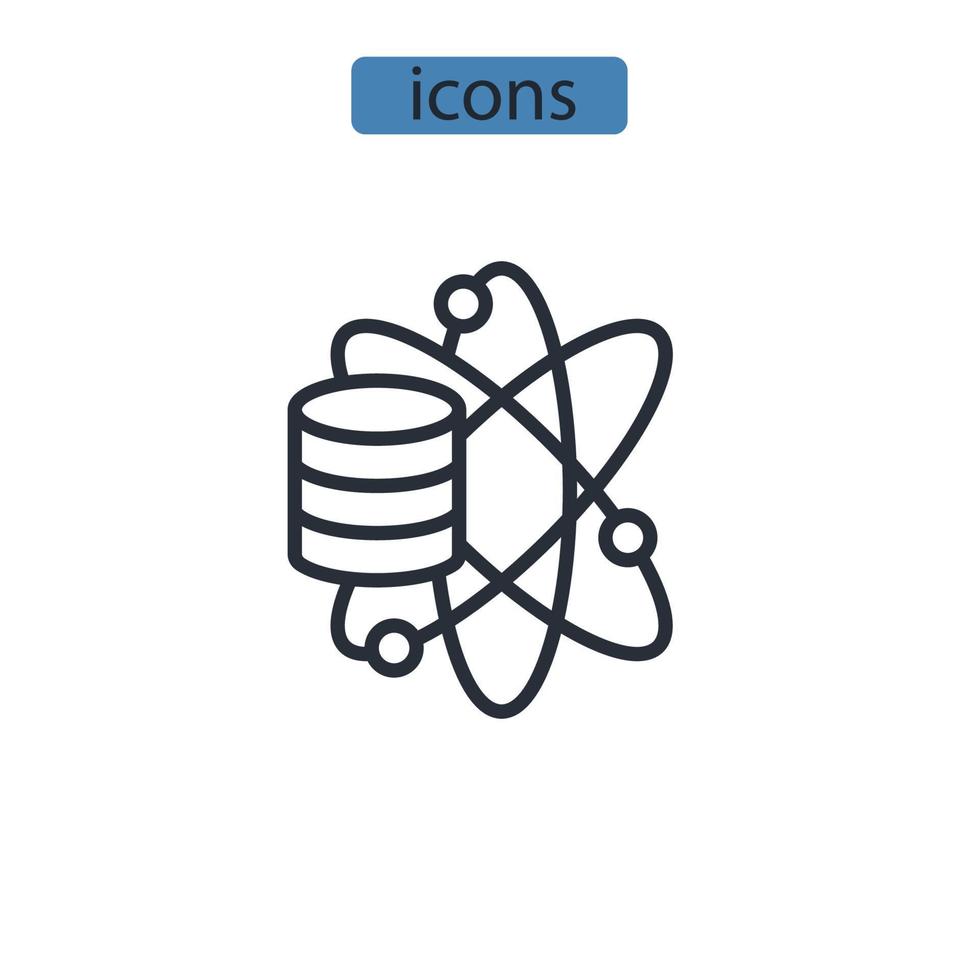 icons