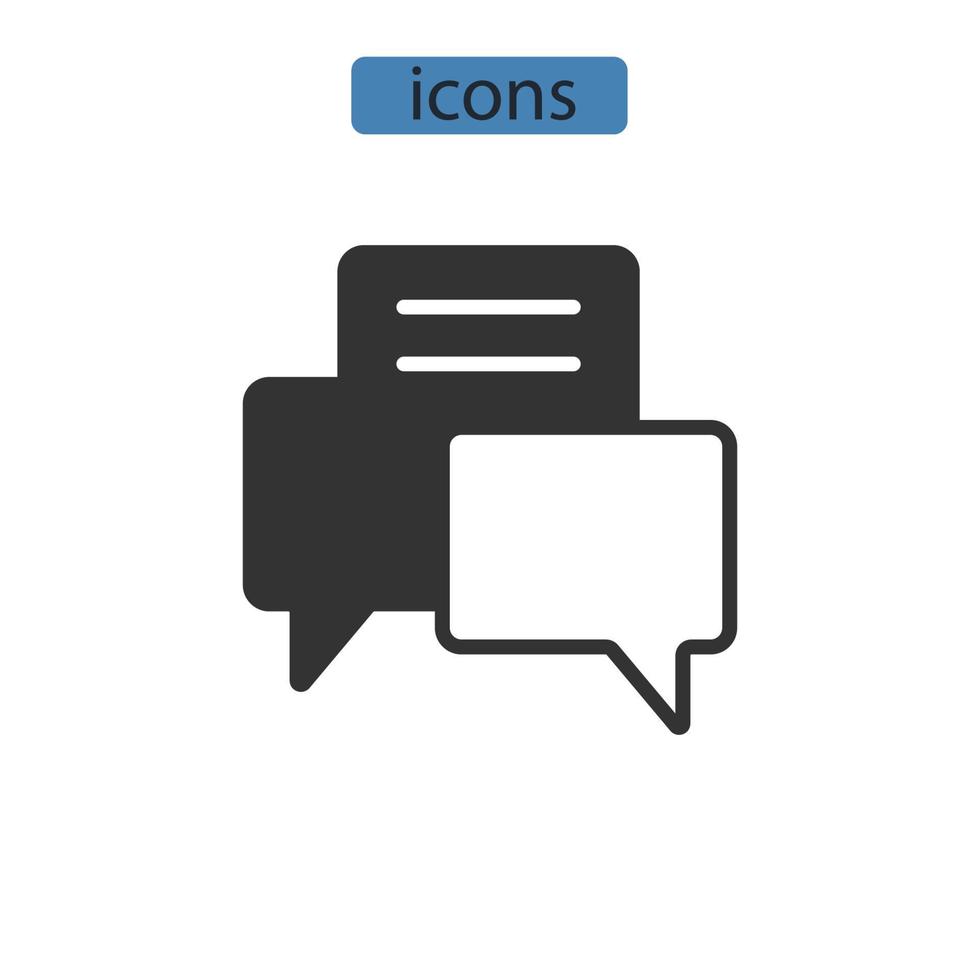 icons