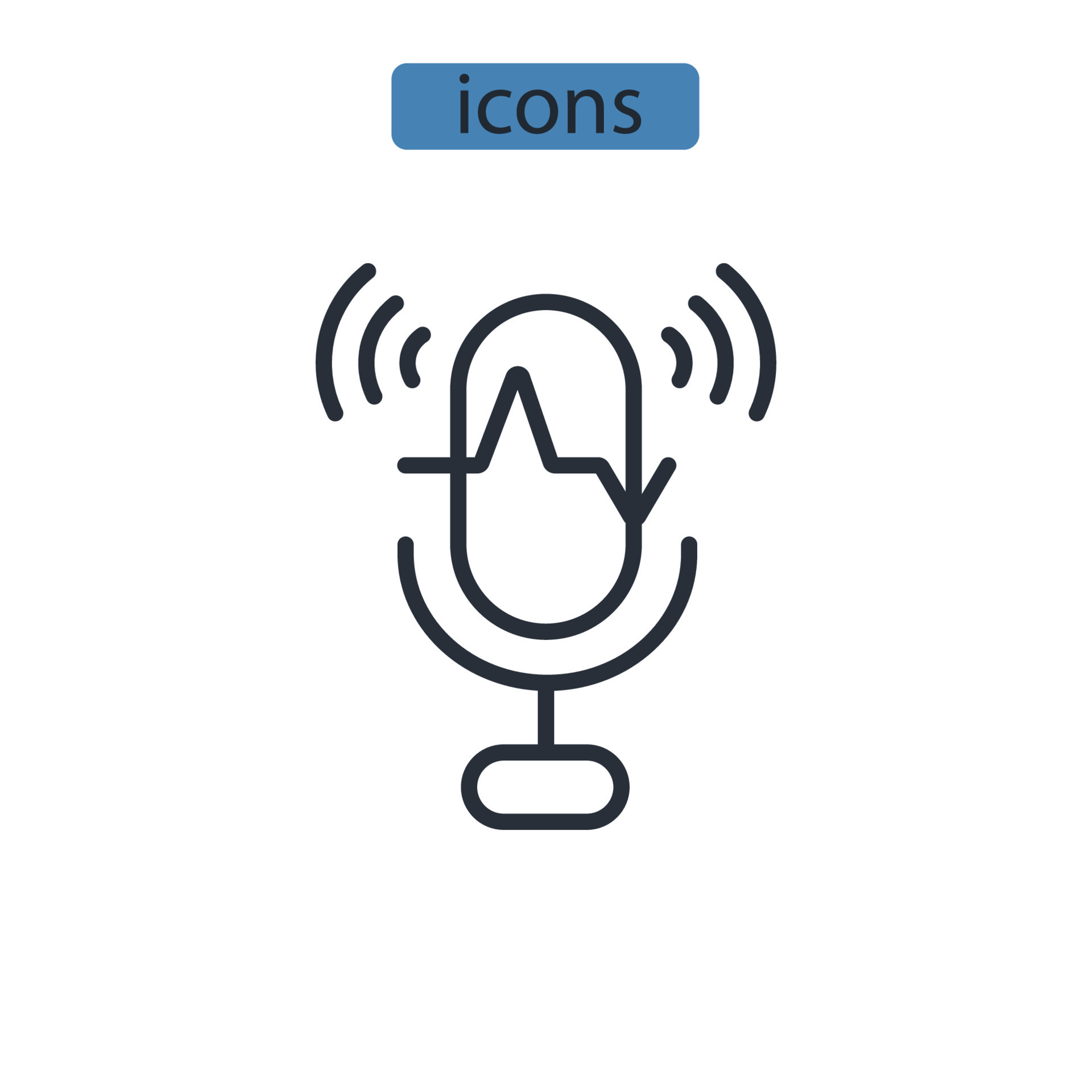 icons