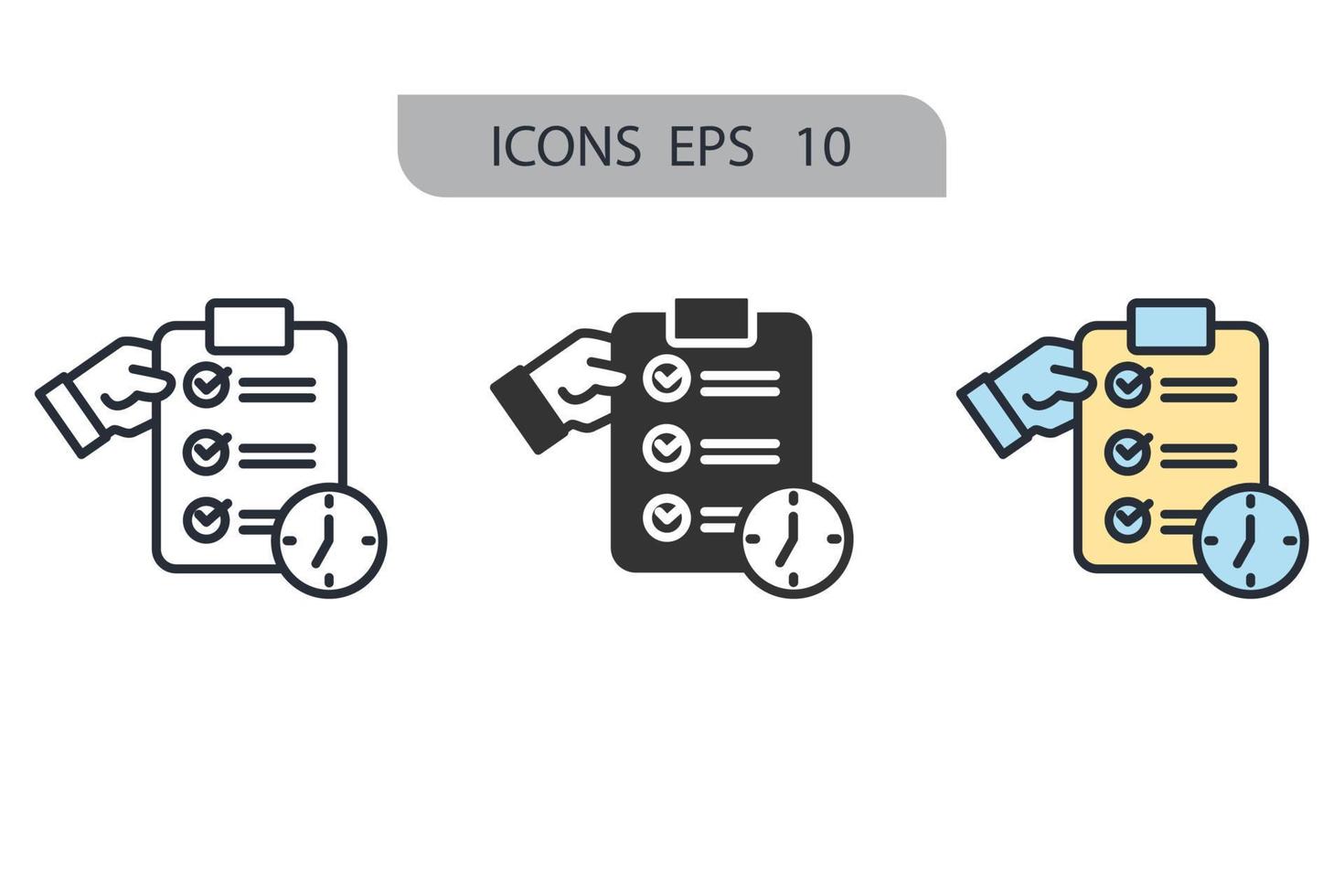 ICONS EPS 10