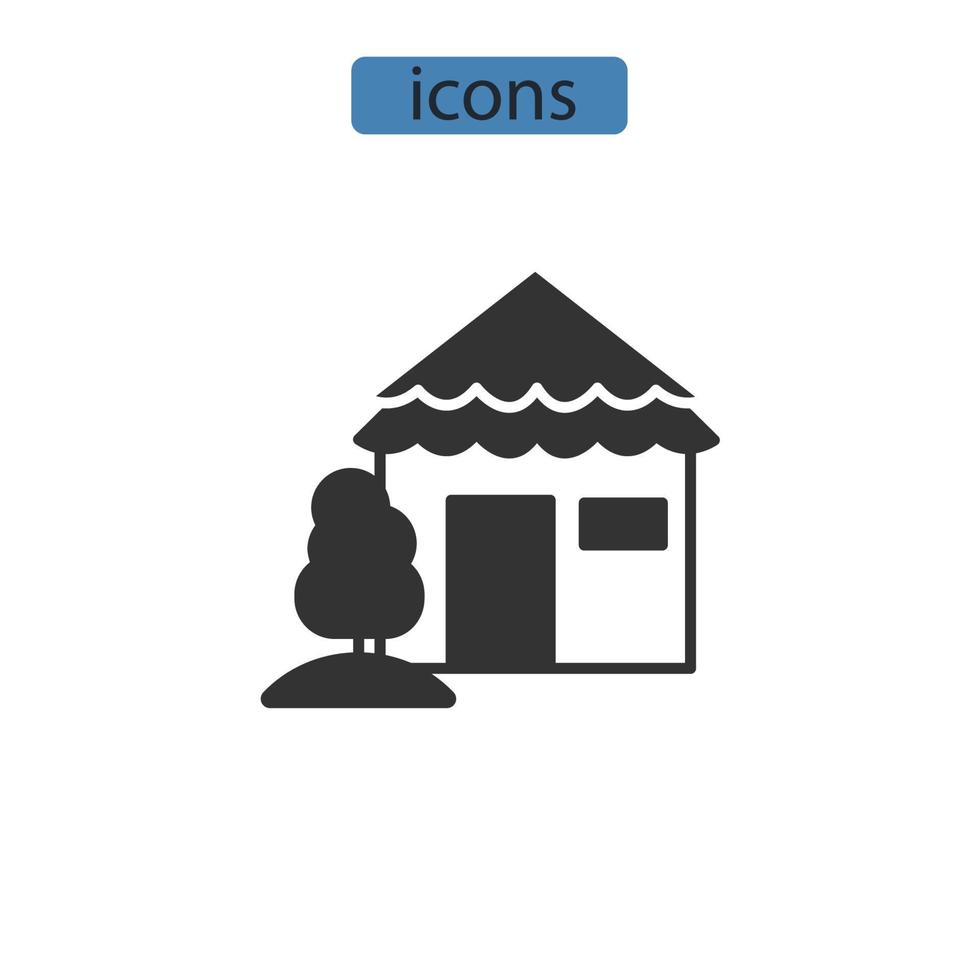 icons