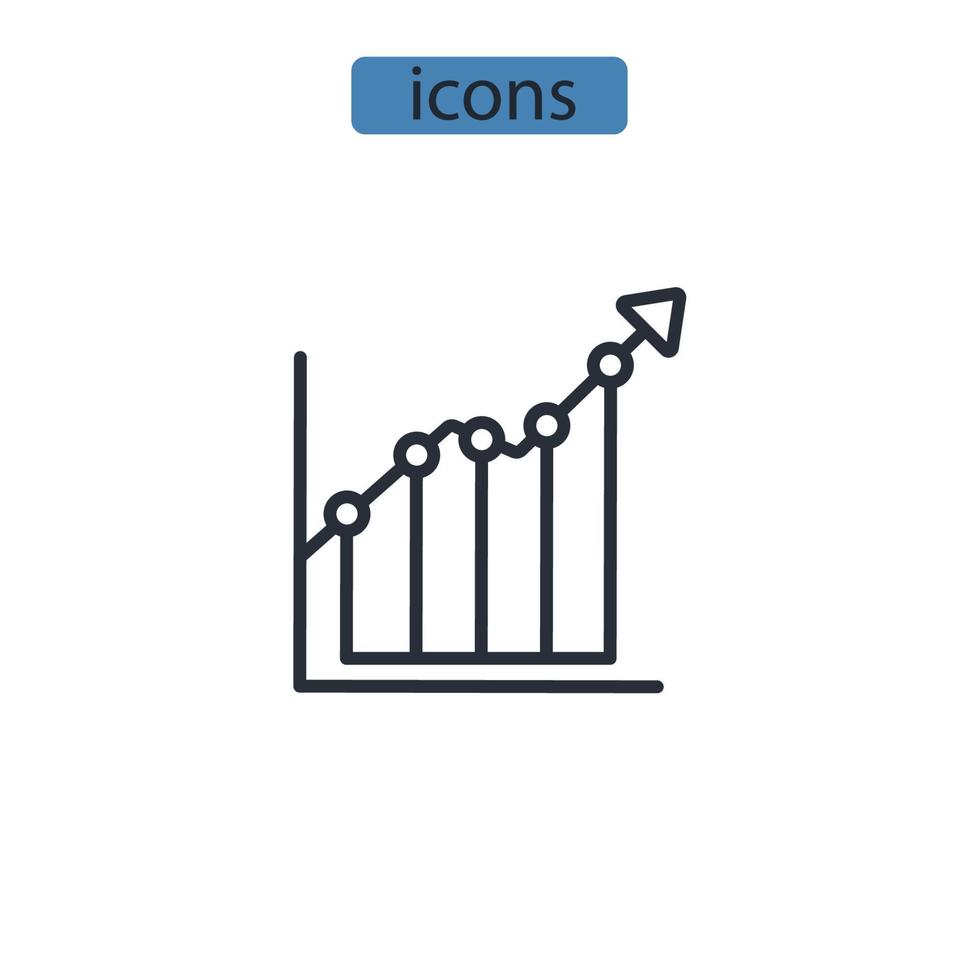 icons