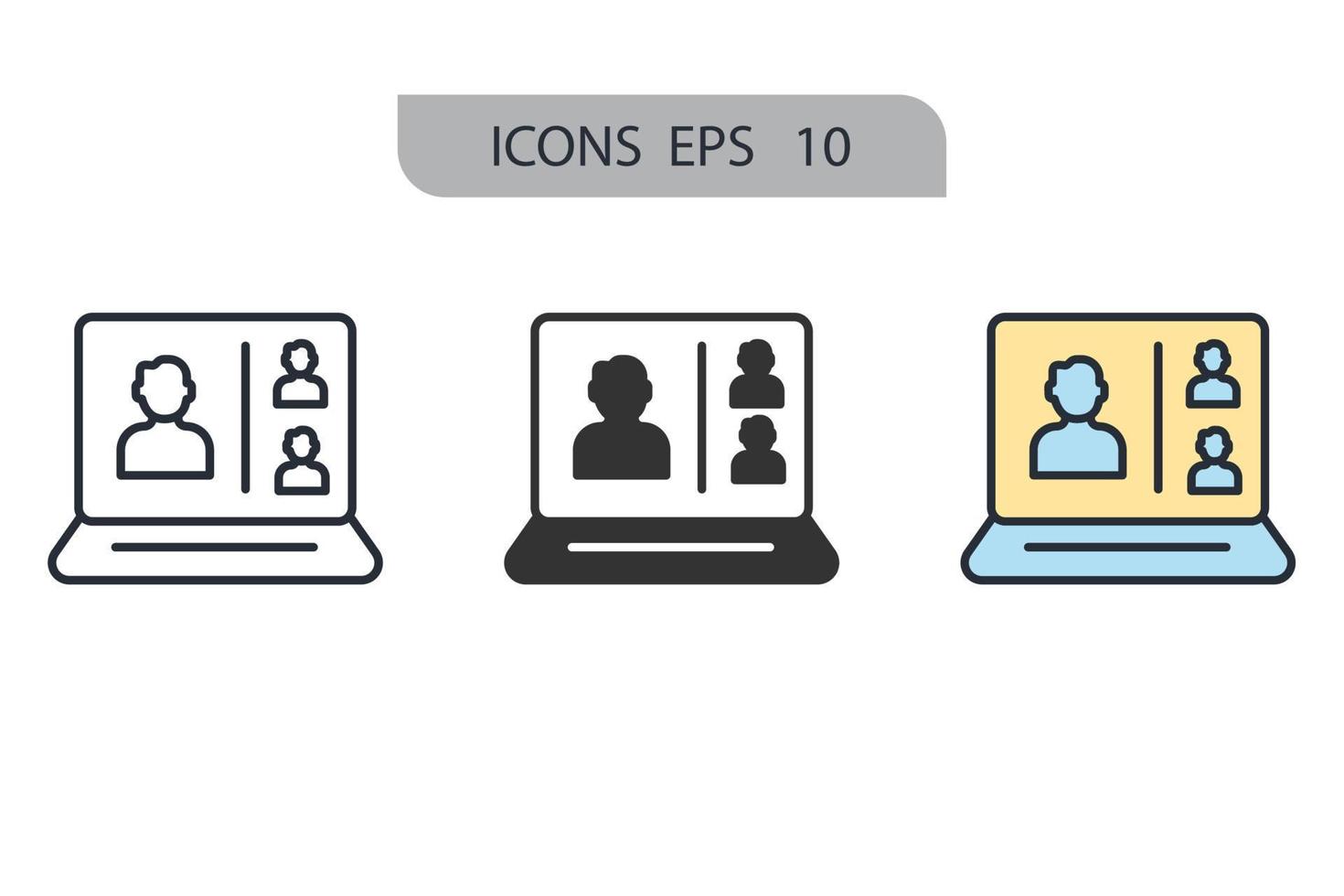 ICONS EPS 10