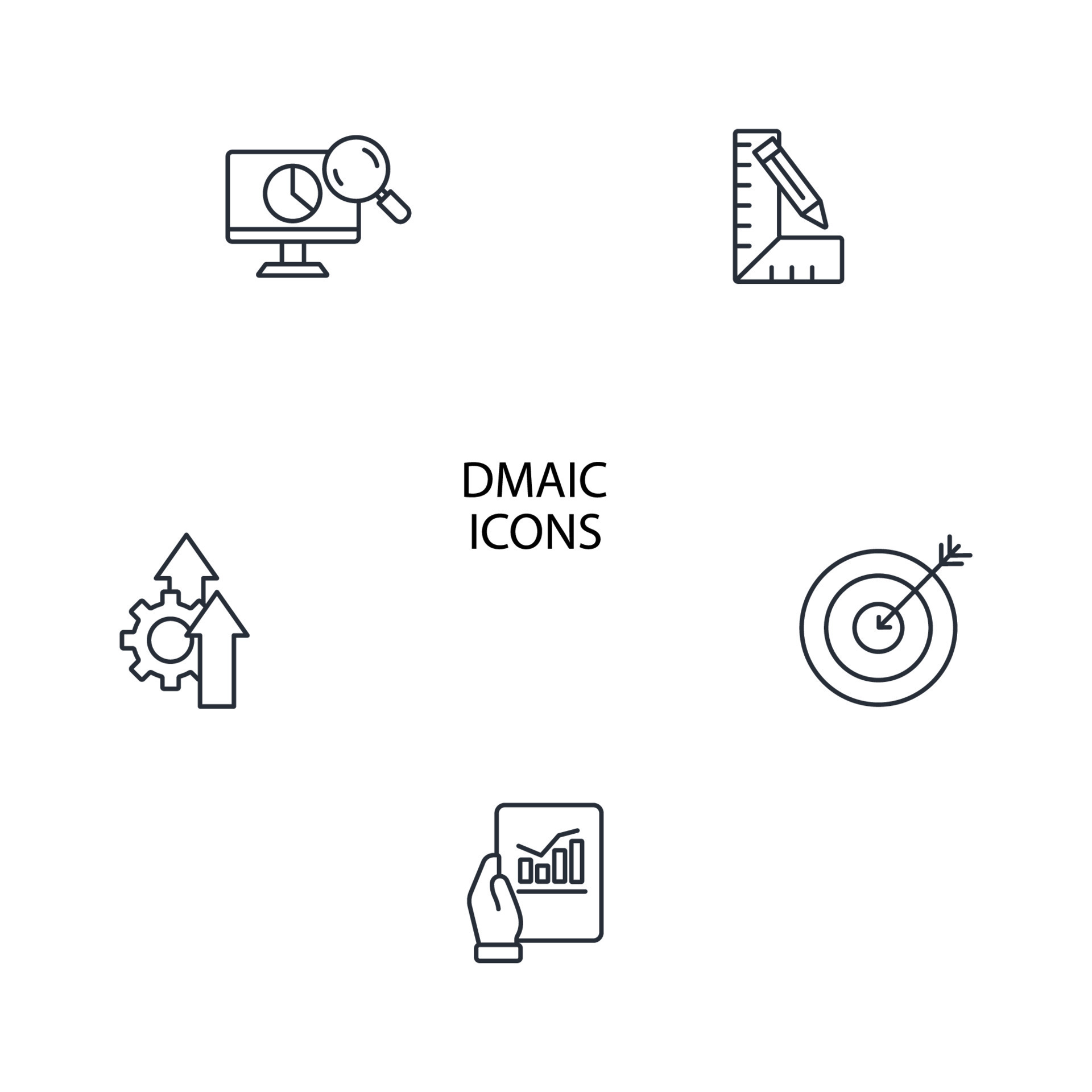 DMAIC
ICONS