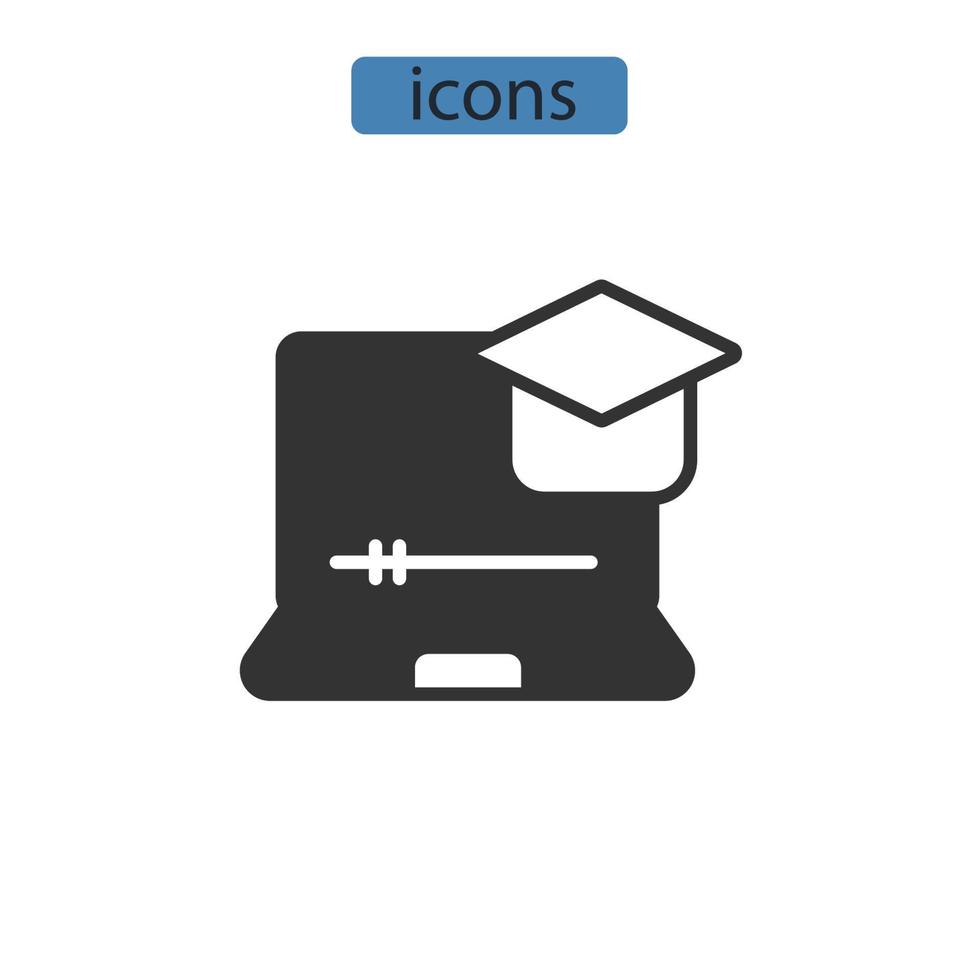 icons