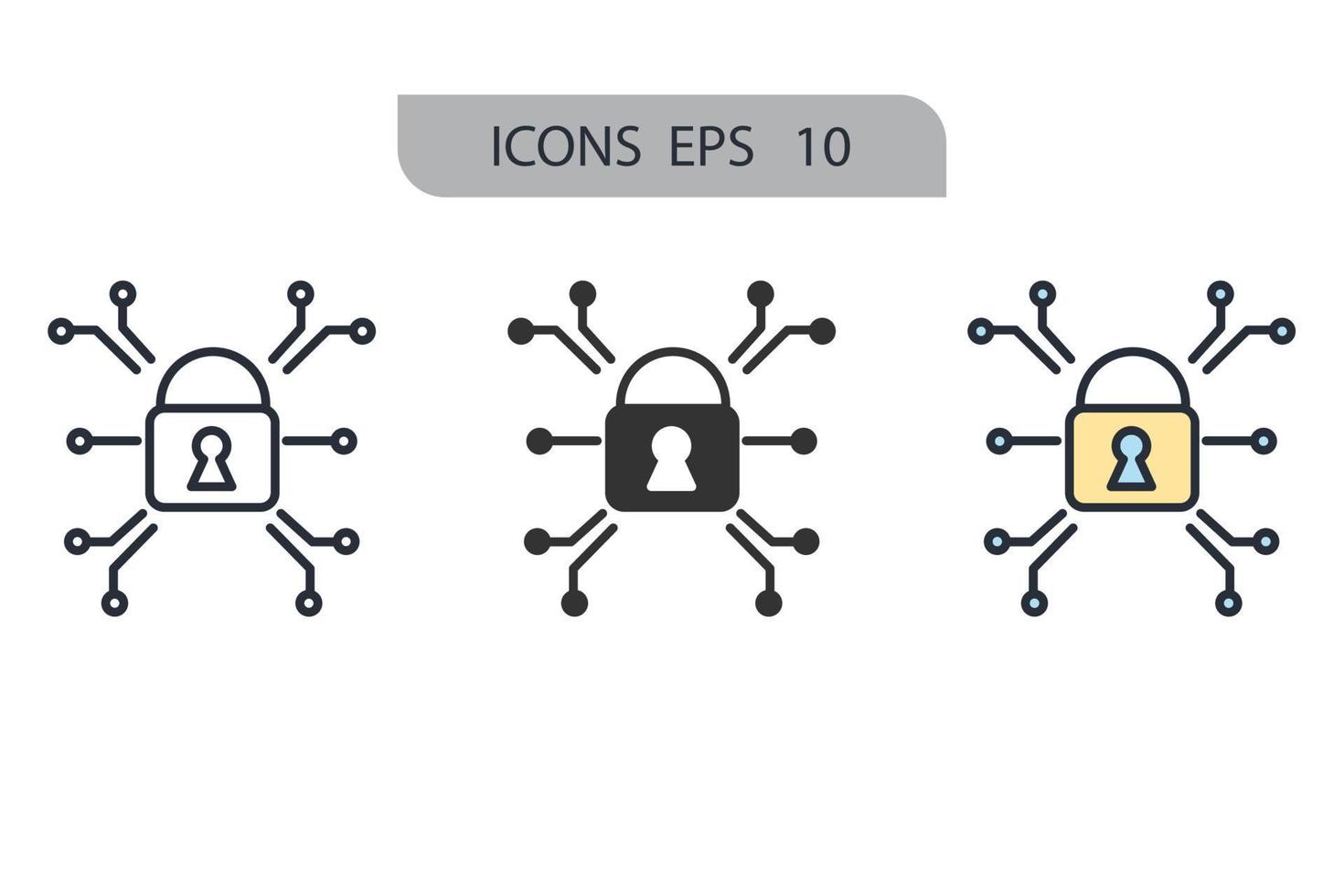 ICONS EPS 10