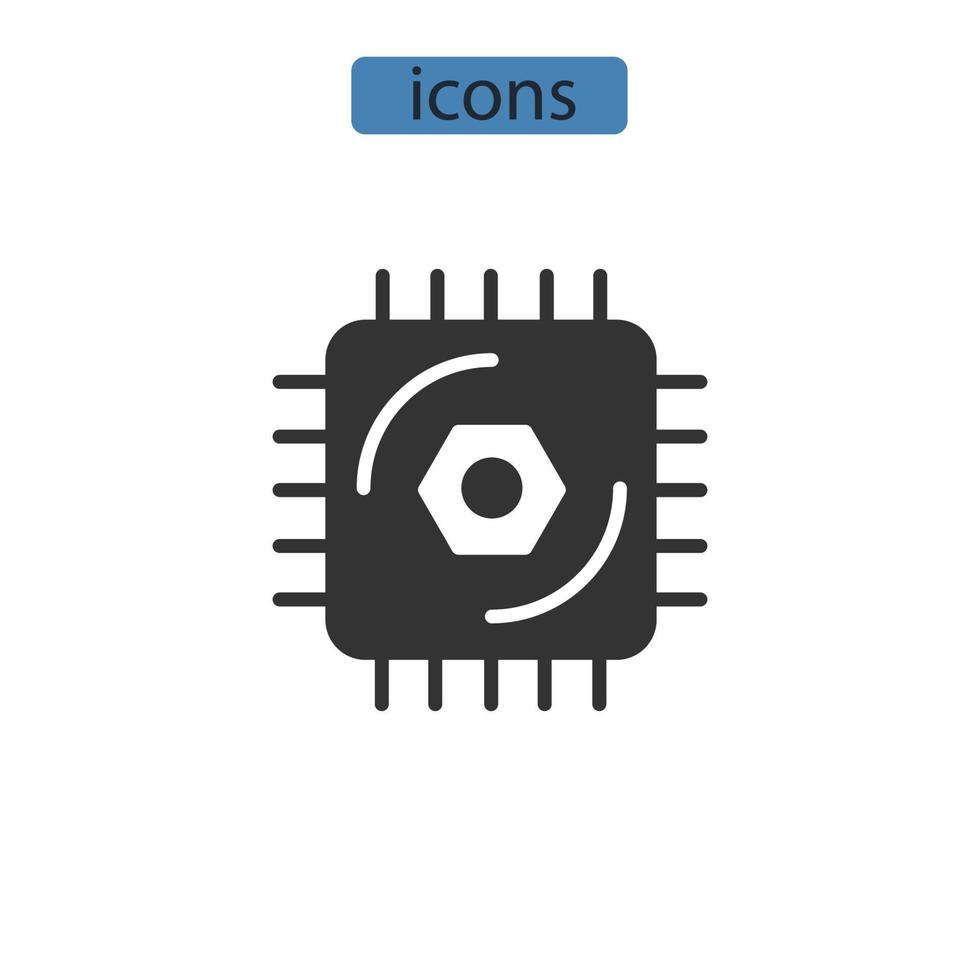 icons