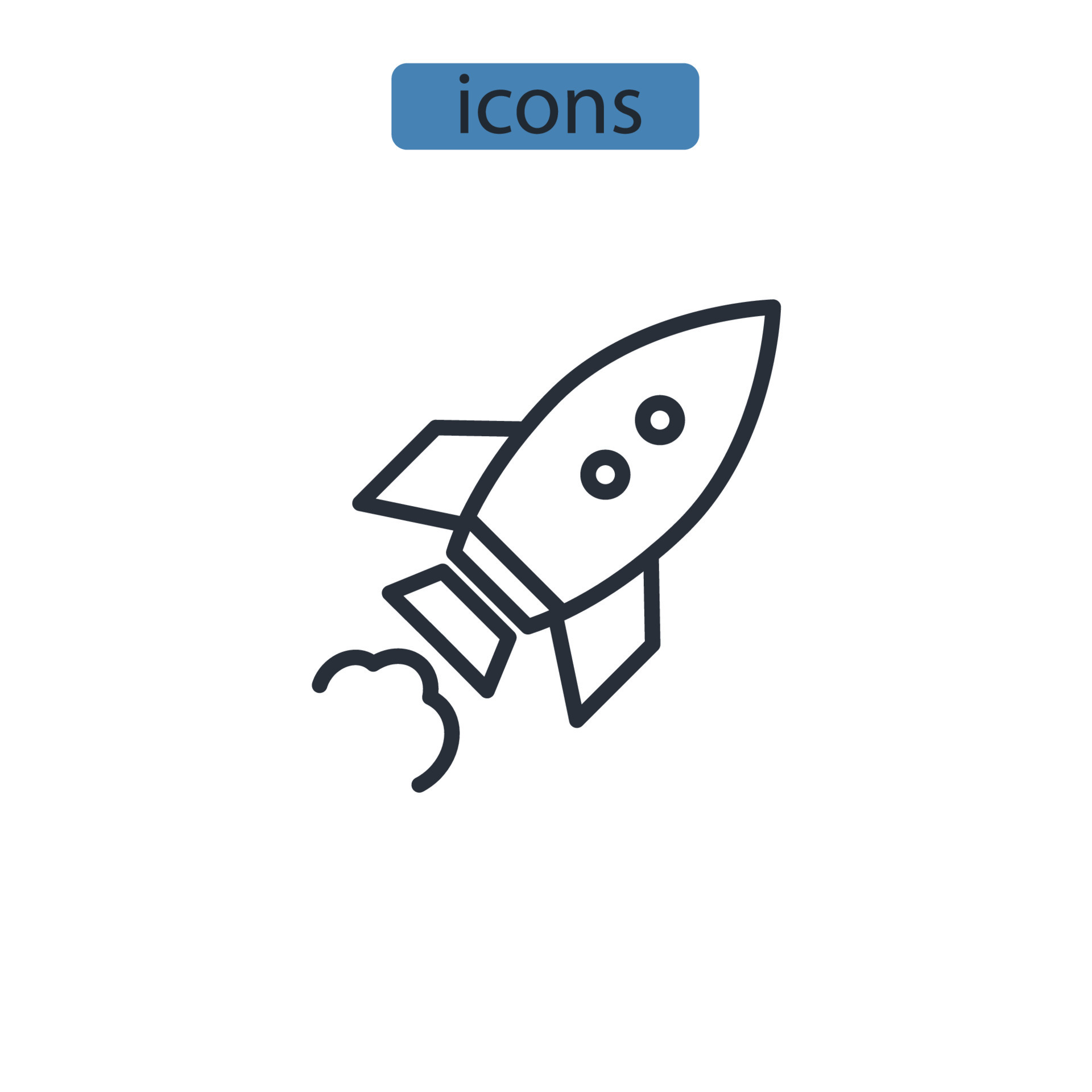 icons